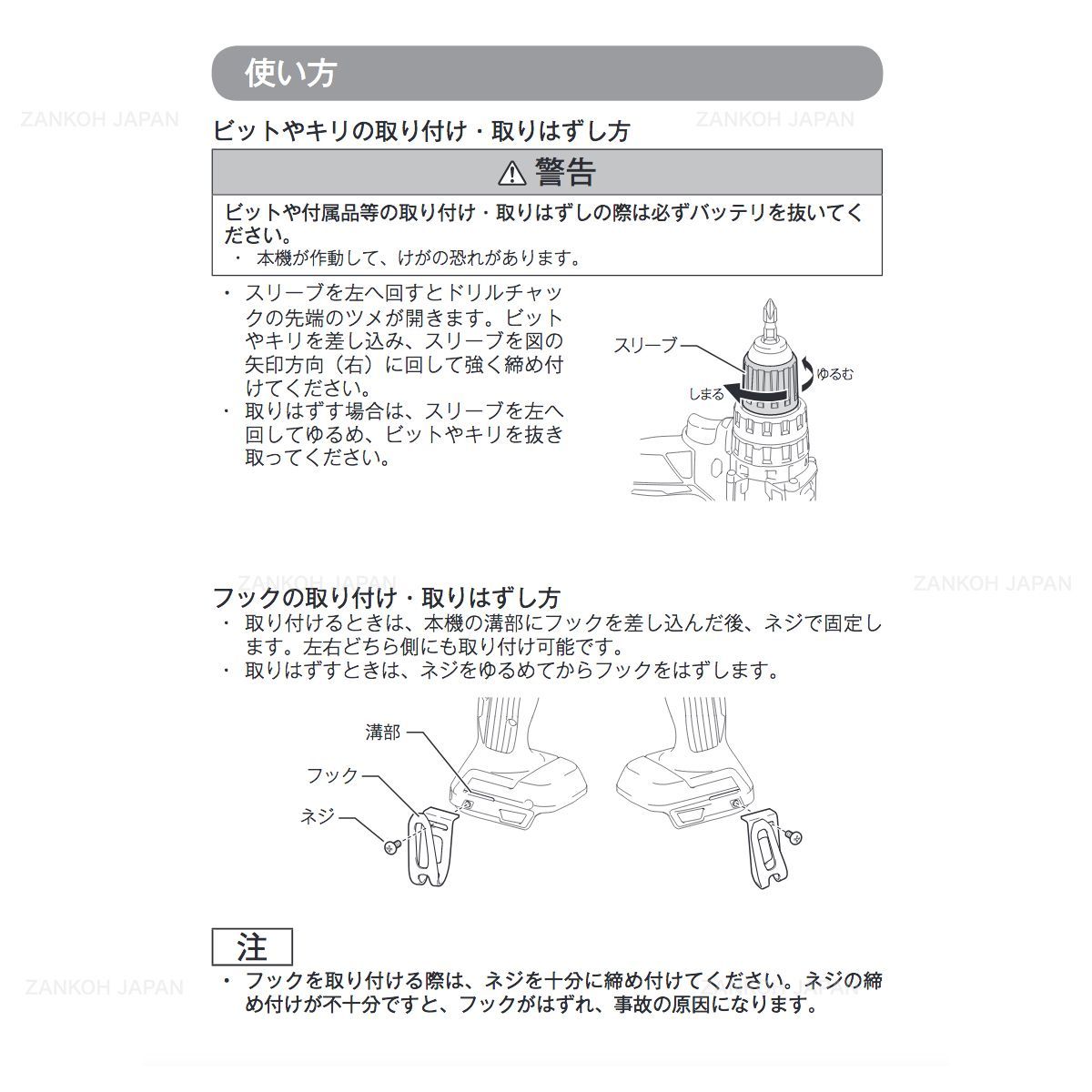 使い方

ZANKOH JAPAN　ZANKOH JAPAN

ビットやキリの取り付け・取りはずし方

⚠ 警告

ビットや付属品等の取り付け・取りはずしの際は必ずバッテリを抜いてください。
・ 本機が作動して、けがの恐れがあります。

・ スリーブを左へ回すとドリルチャックの先端のツメが開きます。ビットやキリを差し込み、スリーブを図の矢印方向（右）に回して強く締め付けてください。
・ 取りはずす場合は、スリーブを左へ回してゆるめ、ビットやキリを抜き取ってください。

スリーブ
ゆるむ
しまる

ZANKOH JAPAN　ZANKOH JAPAN

フックの取り付け・取りはずし方
・ 取り付けるときは、本機の溝部にフックを差し込んだ後、ネジで固定します。左右どちら側にも取り付け可能です。
・ 取りはずすときは、ネジをゆるめてからフックをはずします。

溝部
フック
ネジ

注
ZANKOH JAPAN
・ フックを取り付ける際は、ネジを十分に締め付けてください。ネジの締め付けが不十分ですと、フックがはずれ、事故の原因になります。