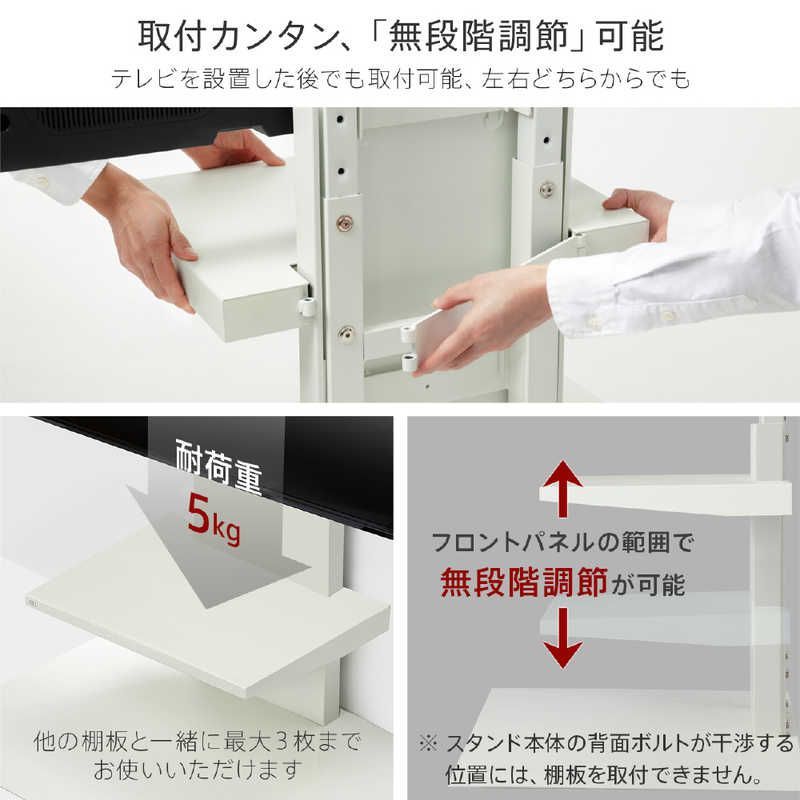 取付カンタン、「無段階調節」可能

テレビを設置した後でも取付可能、左右どちらからでも

耐荷重

5kg

他の棚板と一緒に最大３枚までお使いいただけます

フロントパネルの範囲で

無段階調節が可能

※ スタンド本体の背面ボルトが干渉する位置には、棚板を取付できません。