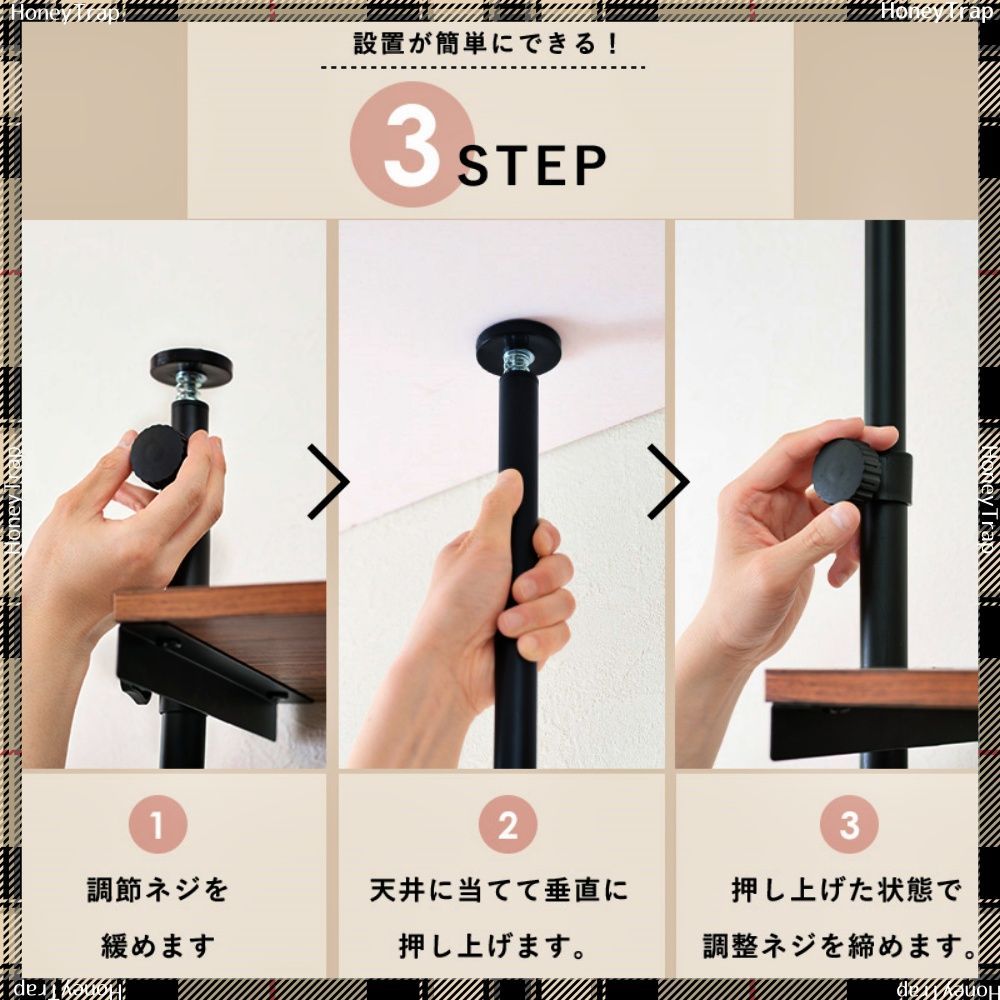 HoneyTrap
HoneyTrap

設置が簡単にできる!

3 STEP

HoneyTrap
HoneyTrap

1
調節ネジを緩めます

2
天井に当てて垂直に押し上げます。

3
押し上げた状態で調整ネジを締めます。

HoneyTrap
HoneyTrap