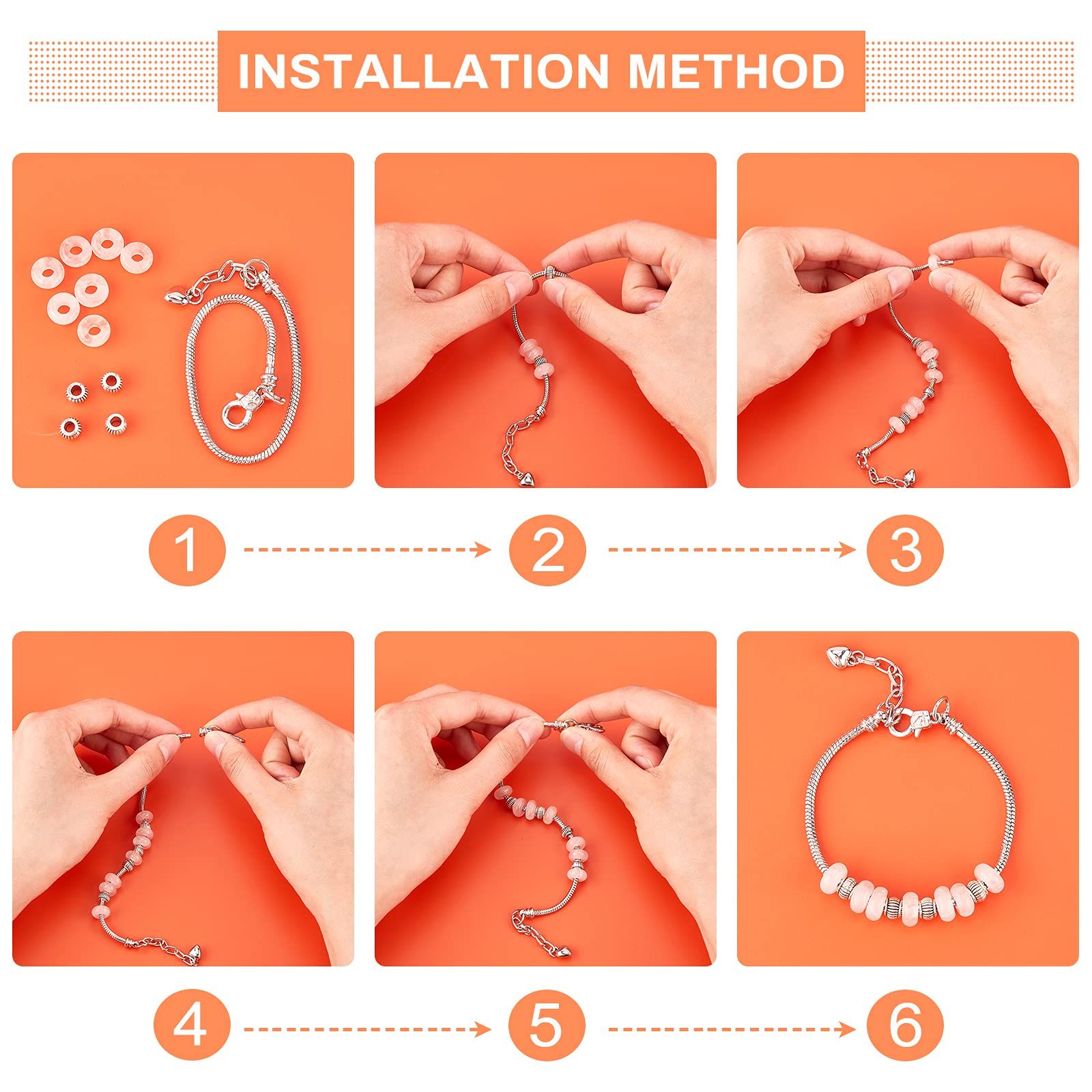 INSTALLATION METHOD

1

2

3

4

5

6