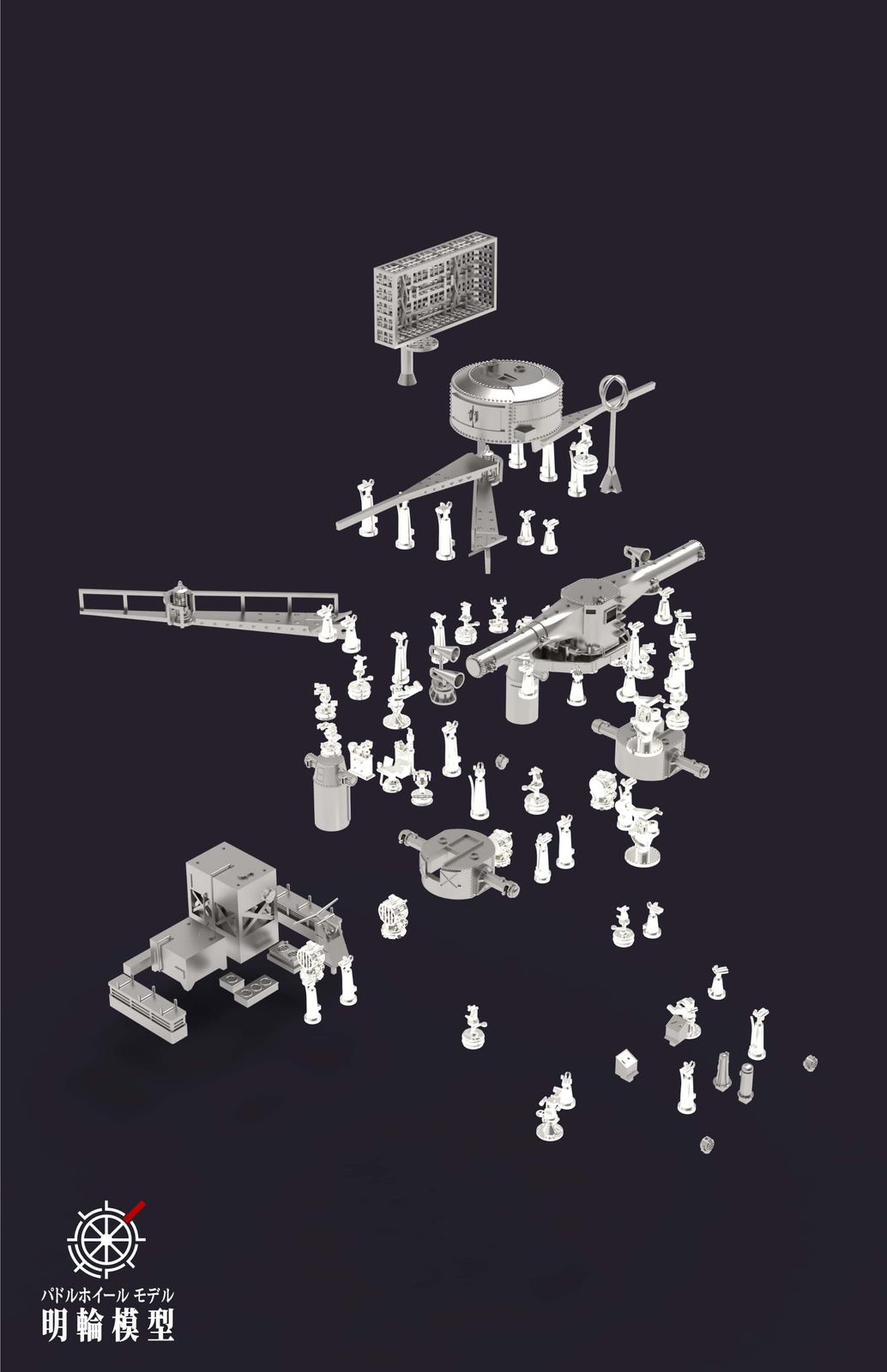 パドルホイール モデル
明輪模型