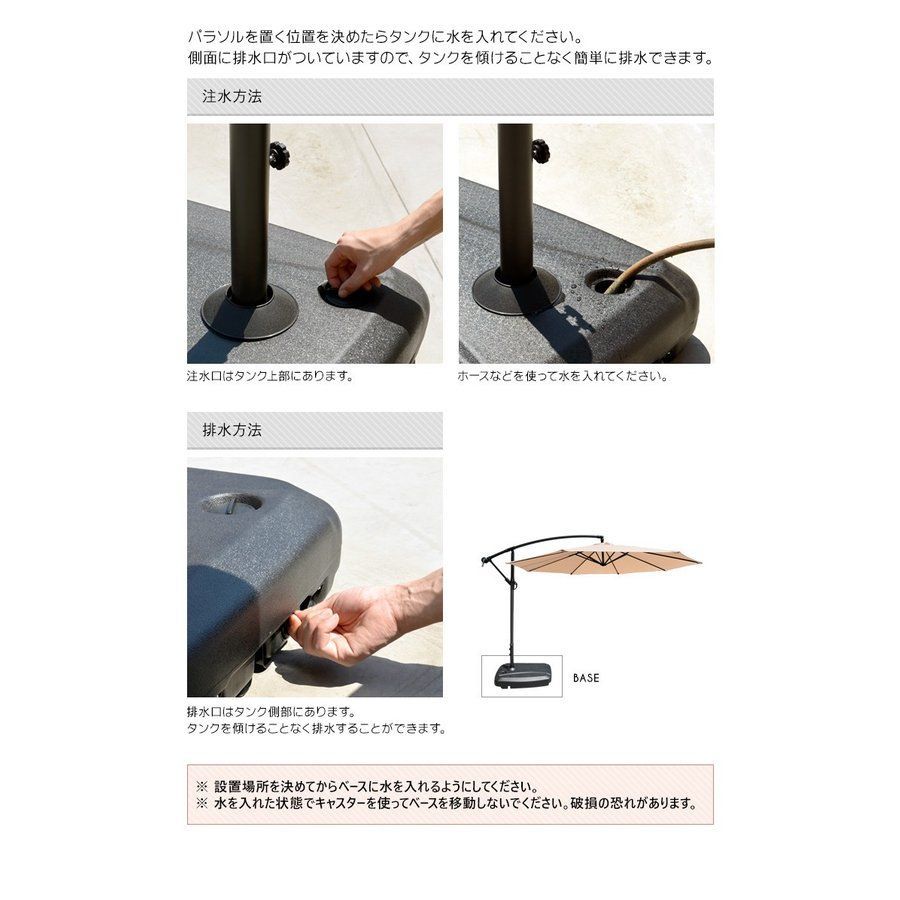 パラソルを置く位置を決めたらタンクに水を入れてください。
側面に排水口がついていますので、タンクを傾けることなく簡単に排水できます。

注水方法

注水口はタンク上部にあります。

ホースなどを使って水を入れてください。

排水方法

排水口はタンク側部にあります。
タンクを傾けることなく排水することができます。

BASE

※ 設置場所を決めてからベースに水を入れるようにしてください。
※ 水を入れた状態でキャスターを使ってベースを移動しないでください。破損の恐れがあります。