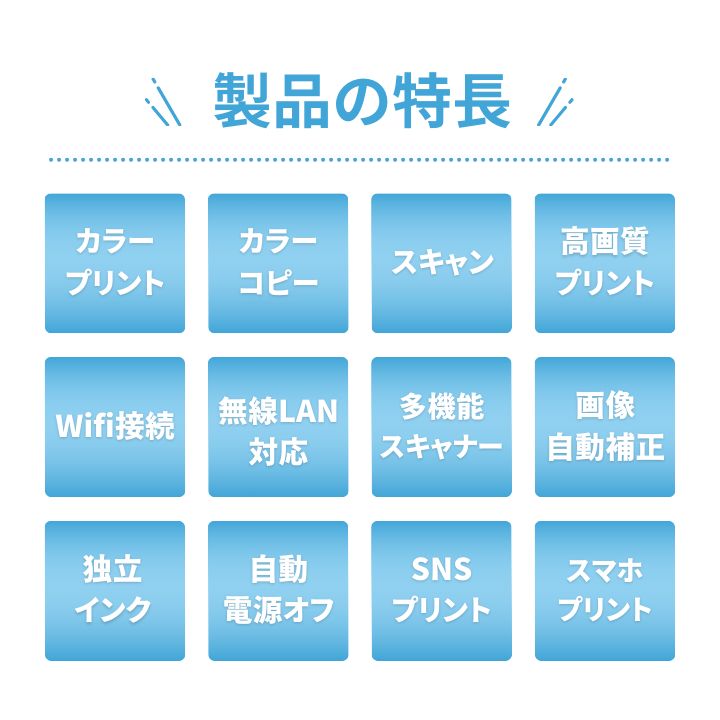 製品の特長

カラー
プリント

カラー
コピー

スキャン

高画質
プリント

Wifi接続

無線LAN
対応

多機能
スキャナー

画像
自動補正

独立
インク

自動
電源オフ

SNS
プリント

スマホ
プリント