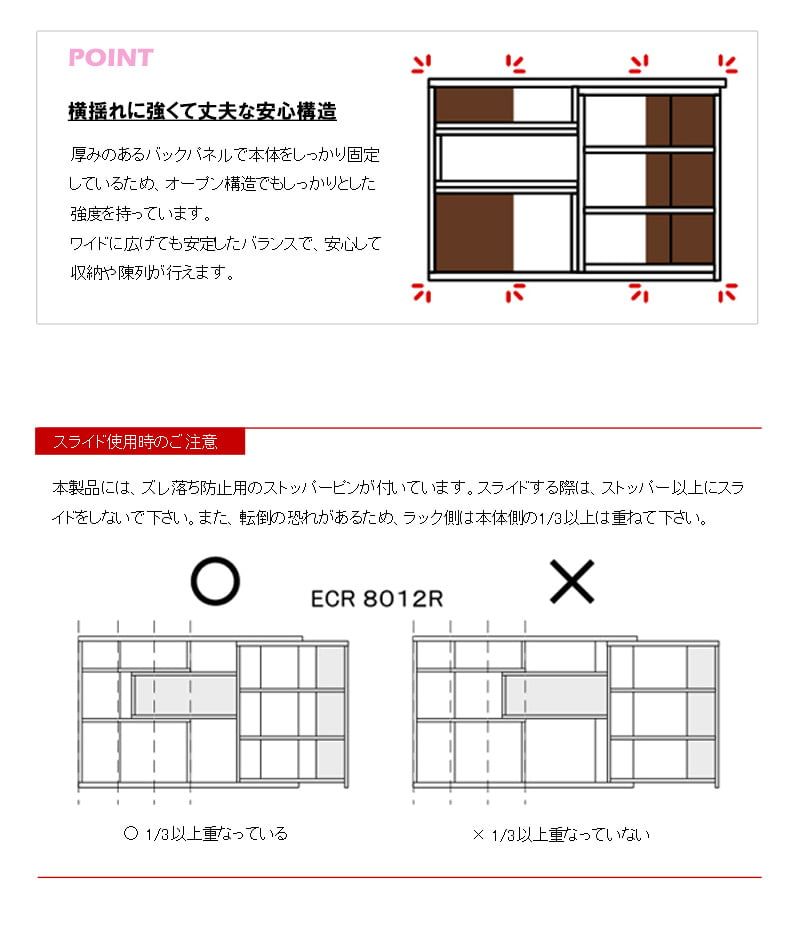 POINT

横揺れに強くて丈夫な安心構造

厚みのあるバックパネルで本体をしっかり固定しているため、オープン構造でもしっかりとした強度を持っています。
ワイドに広げても安定したバランスで、安心して収納や陳列が行えます。

スライド使用時のご注意

本製品には、ズレ落ち防止用のストッパーピンが付いています。スライドする際は、ストッパー以上にスライドをしないで下さい。また、転倒の恐れがあるため、ラック側は本体側の1/3以上は重ねて下さい。

○

ECR 8012R

×

○ 1/3以上重なっている

× 1/3以上重なっていない