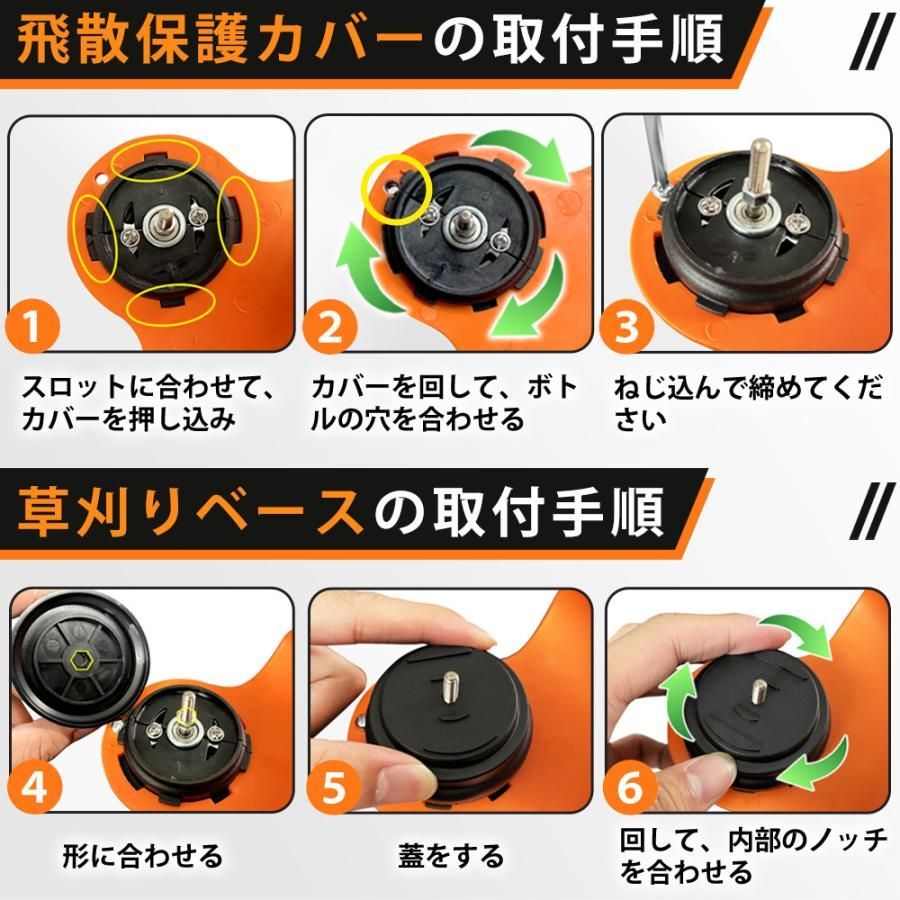 飛散保護カバーの取付手順

1
スロットに合わせて、カバーを押し込み

2
カバーを回して、ボトルの穴を合わせる

3
ねじ込んで締めてください

草刈りベースの取付手順

4
形に合わせる

5
蓋をする

6
回して、内部のノッチを合わせる