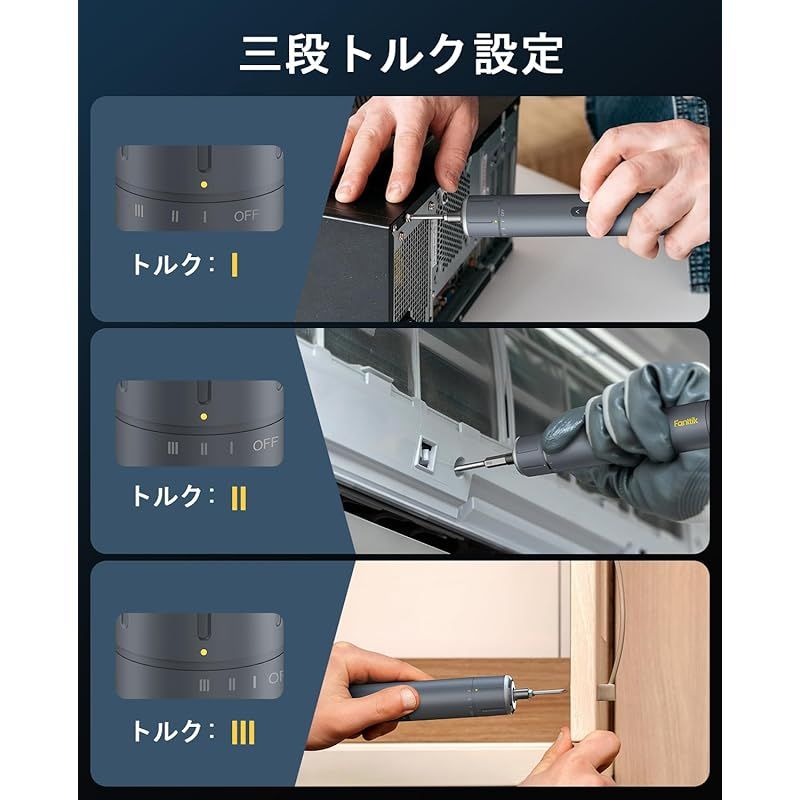 三段トルク設定

III II I OFF

トルク：I

III II I OFF

Fanttik

トルク：II

III II I OF

トルク：III