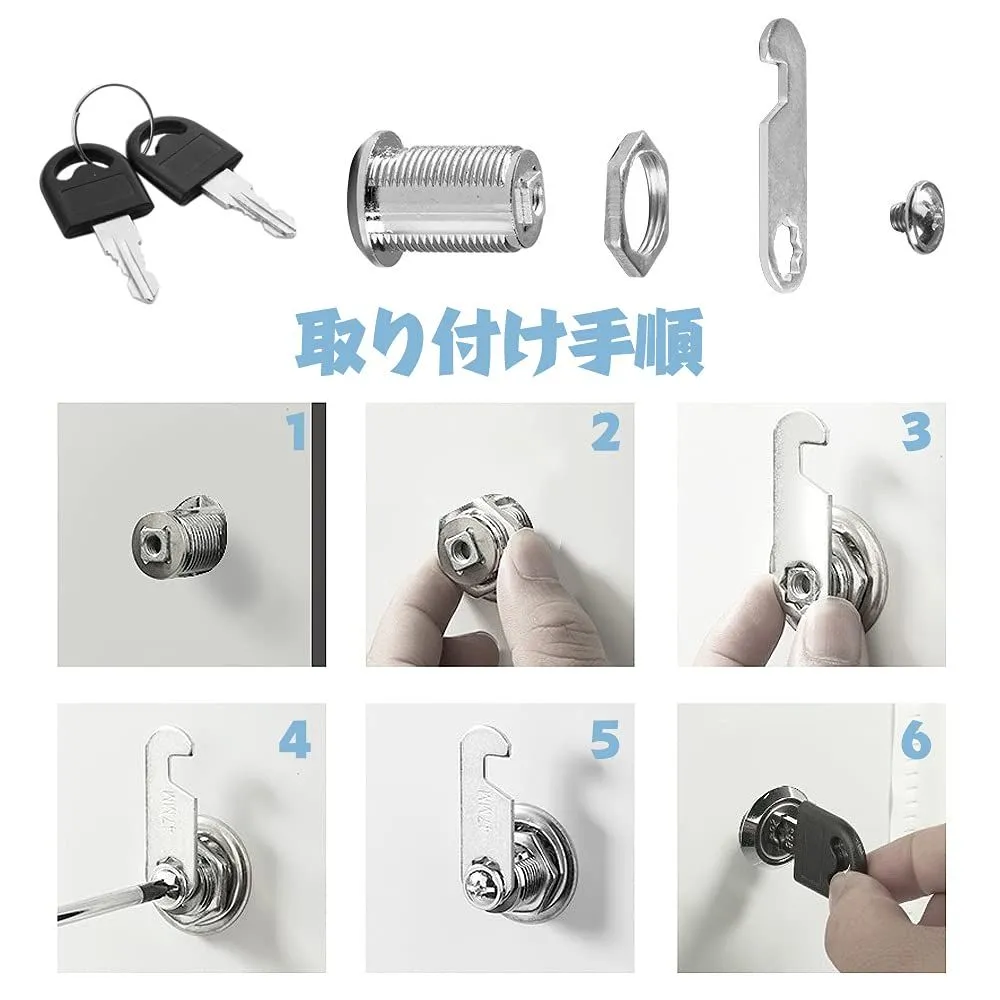 取り付け手順

1

2

3

4

5

6