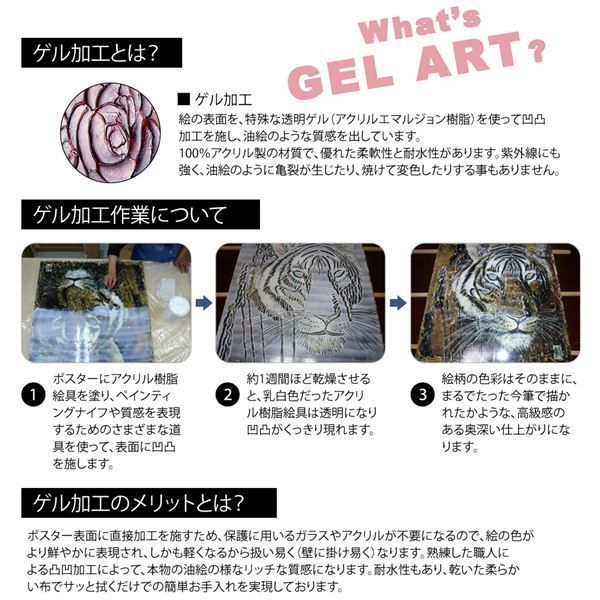 What's GEL ART?

ゲル加工とは?

■ ゲル加工
絵の表面を、特殊な透明ゲル(アクリルエマルジョン樹脂)を使って凹凸加工を施し、油絵のような質感を出しています。
100%アクリル製の材質で、優れた柔軟性と耐水性があります。紫外線にも強く、油絵のように亀裂が生じたり、焼けて変色したりする事もありません。

ゲル加工作業について

1 ポスターにアクリル樹脂絵具を塗り、ペインティングナイフや質感を表現するためのさまざまな道具を使って、表面に凹凸を施します。

2 約1週間ほど乾燥させると、乳白色だったアクリル樹脂絵具は透明になり凹凸がくっきり現れます。

3 絵柄の色彩はそのままに、まるでたった今筆で描かれたかような、高級感のある奥深い仕上がりになります。

ゲル加工のメリットとは?

ポスター表面に直接加工を施すため、保護に用いるガラスやアクリルが不要になるので、絵の色がより鮮やかに表現され、しかも軽くなるから扱い易く(壁に掛け易く)なります。熟練した職人による凸凹加工によって、本物の油絵の様なリッチな質感になります。耐水性もあり、乾いた柔らかい布でサッと拭くだけでの簡単お手入れを実現しております。