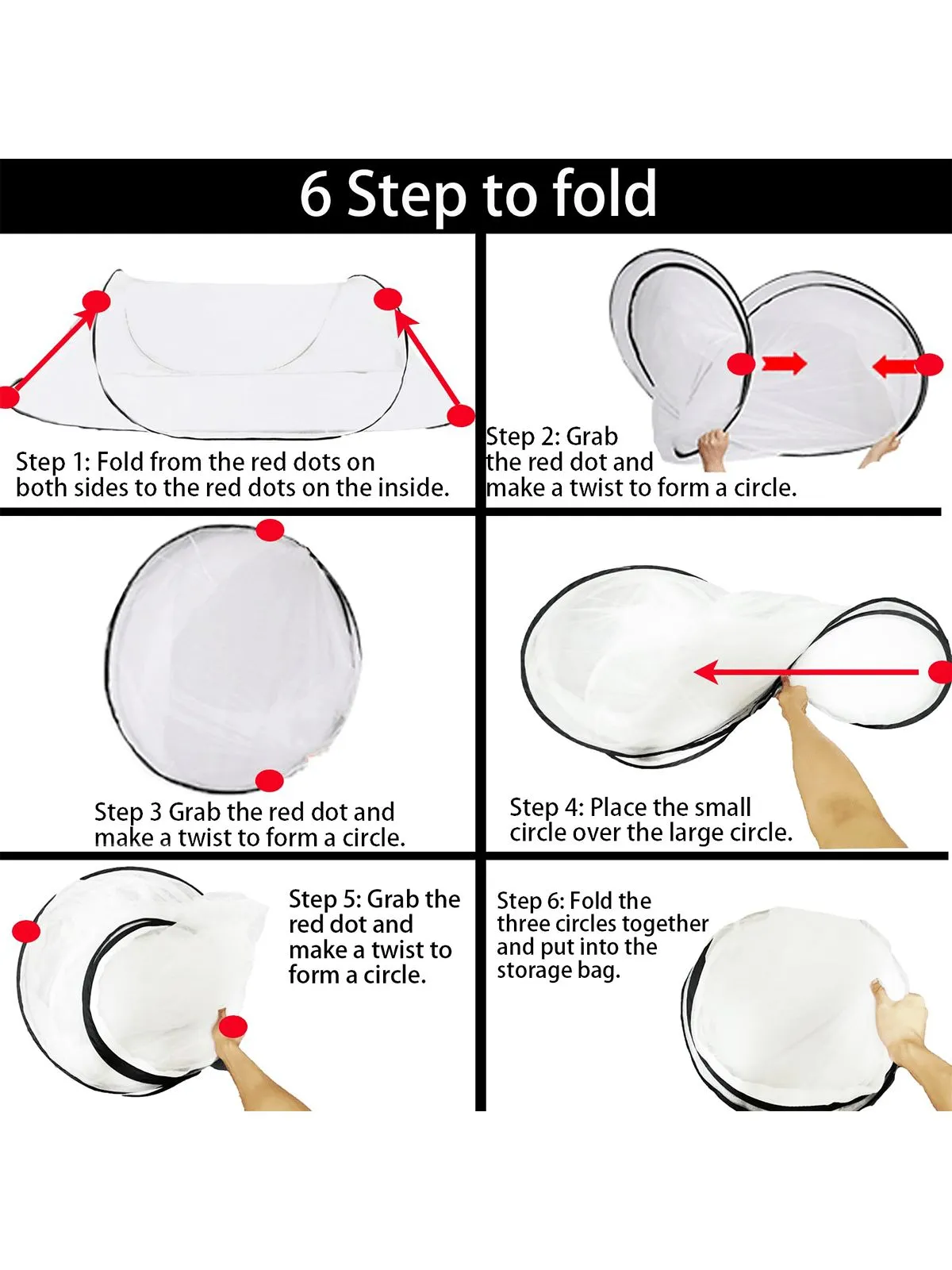 6 Step to fold

Step 1: Fold from the red dots on both sides to the red dots on the inside.

Step 2: Grab the red dot and make a twist to form a circle.

Step 3 Grab the red dot and make a twist to form a circle.

Step 4: Place the small circle over the large circle.

Step 5: Grab the red dot and make a twist to form a circle.

Step 6: Fold the three circles together and put into the storage bag.