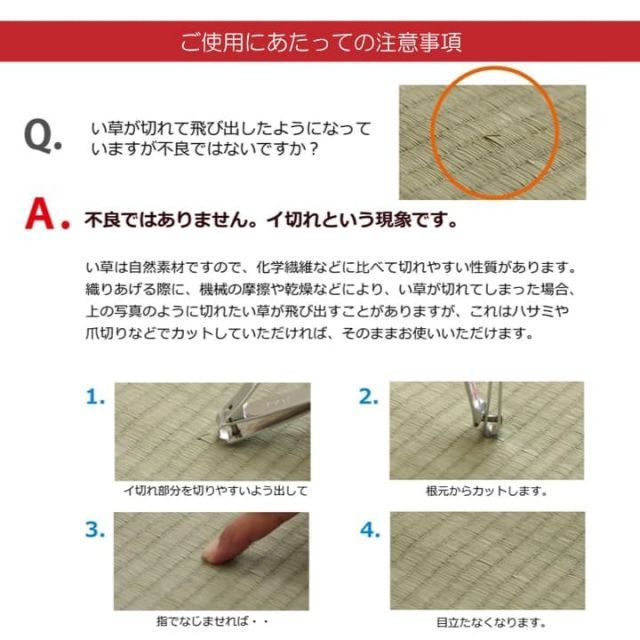 ご使用にあたっての注意事項

Q. い草が切れて飛び出したようになっていますが不良ではないですか？

A. 不良ではありません。イ切れという現象です。

い草は自然素材ですので、化学繊維などに比べて切れやすい性質があります。織りあげる際に、機械の摩擦や乾燥などにより、い草が切れてしまった場合、上の写真のように切れたい草が飛び出すことがありますが、これはハサミや爪切りなどでカットしていただければ、そのままお使いいただけます。

1.
イ切れ部分を切りやすいよう出して

2.
根元からカットします。

3.
指でなじませれば・・

4.
目立たなくなります。