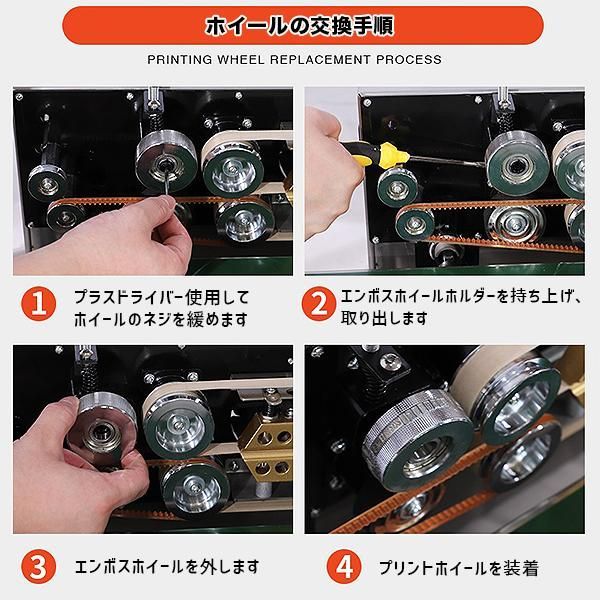 ホイールの交換手順

PRINTING WHEEL REPLACEMENT PROCESS

1 プラスドライバー使用してホイールのネジを緩めます

2 エンボスホイールホルダーを持ち上げ、取り出します

3 エンボスホイールを外します

4 プリントホイールを装着