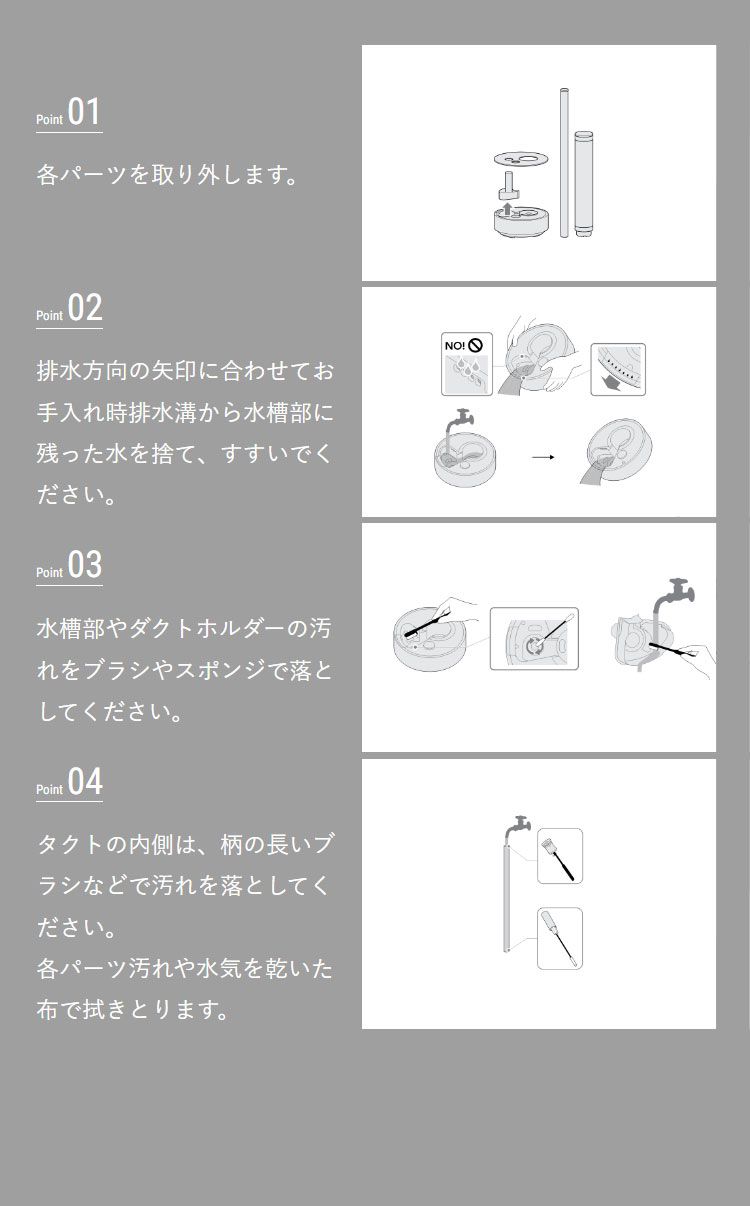 Point 01

各パーツを取り外します。

Point 02

排水方向の矢印に合わせてお手入れ時排水溝から水槽部に残った水を捨て、すすいでください。

NO!

Point 03

水槽部やダクトホルダーの汚れをブラシやスポンジで落としてください。

Point 04

タクトの内側は、柄の長いブラシなどで汚れを落としてください。
各パーツ汚れや水気を乾いた布で拭きとります。