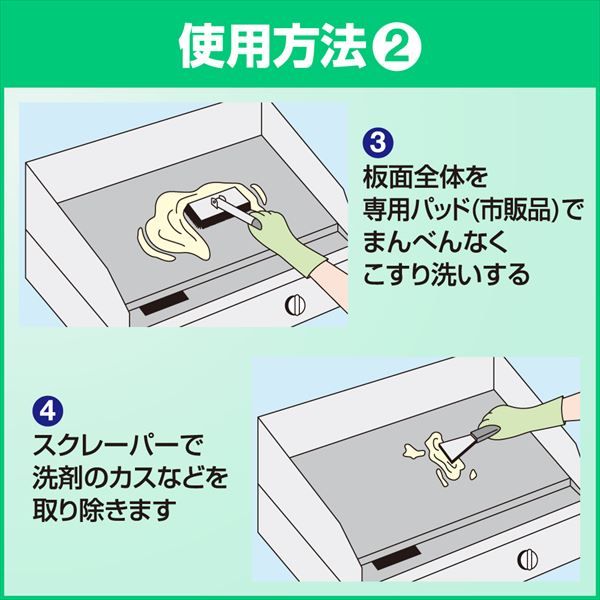 使用方法②

3
板面全体を
専用パッド(市販品)で
まんべんなく
こすり洗いする

4
スクレーパーで
洗剤のカスなどを
取り除きます