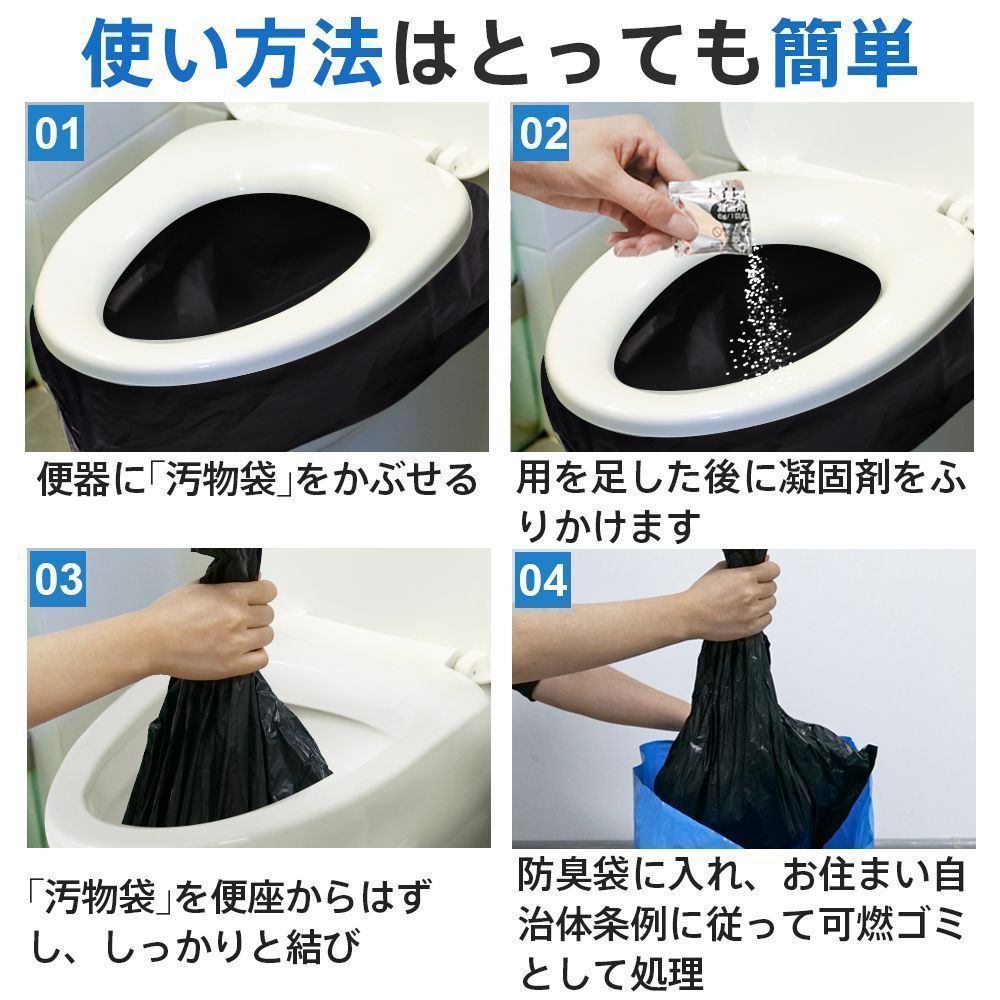 使い方法はとっても簡単

01

便器に「汚物袋」をかぶせる

02

用を足した後に凝固剤をふりかけます

03

「汚物袋」を便座からはずし、しっかりと結び

04

防臭袋に入れ、お住まい自治体条例に従って可燃ゴミとして処理