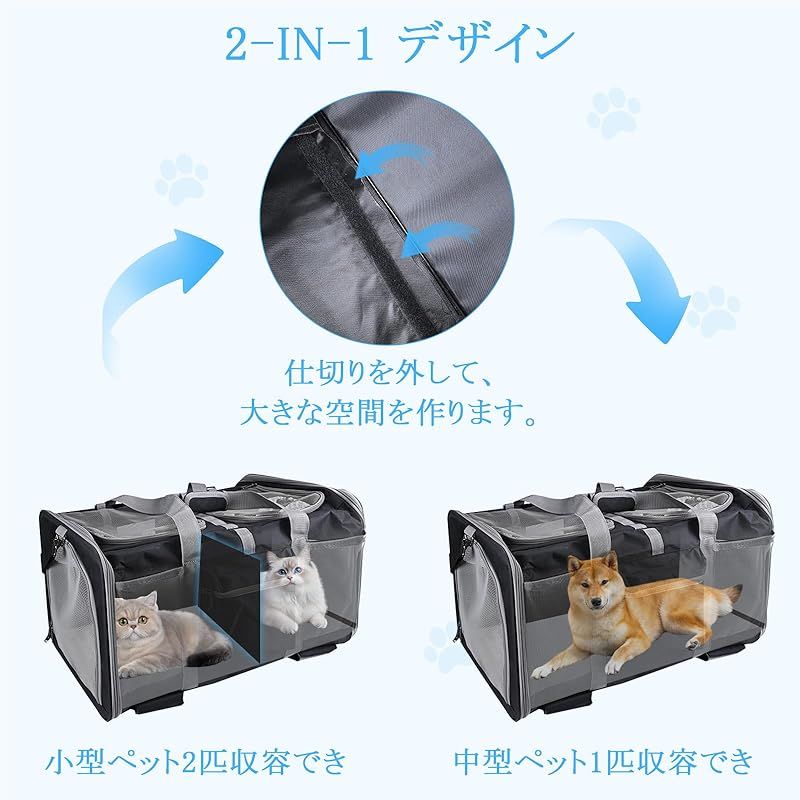 2-IN-1 デザイン

仕切りを外して、
大きな空間を作ります。

小型ペット2匹収容でき

中型ペット1匹収容でき