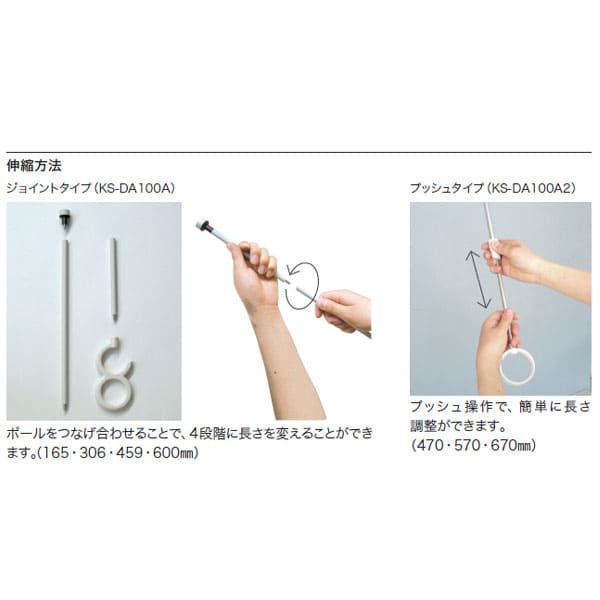 伸縮方法

ジョイントタイプ（KS-DA100A）

ポールをつなげ合わせることで、4段階に長さを変えることができます。(165・306・459・600㎜)

プッシュタイプ（KS-DA100A2）

プッシュ操作で、簡単に長さ調整ができます。
(470・570・670㎜)