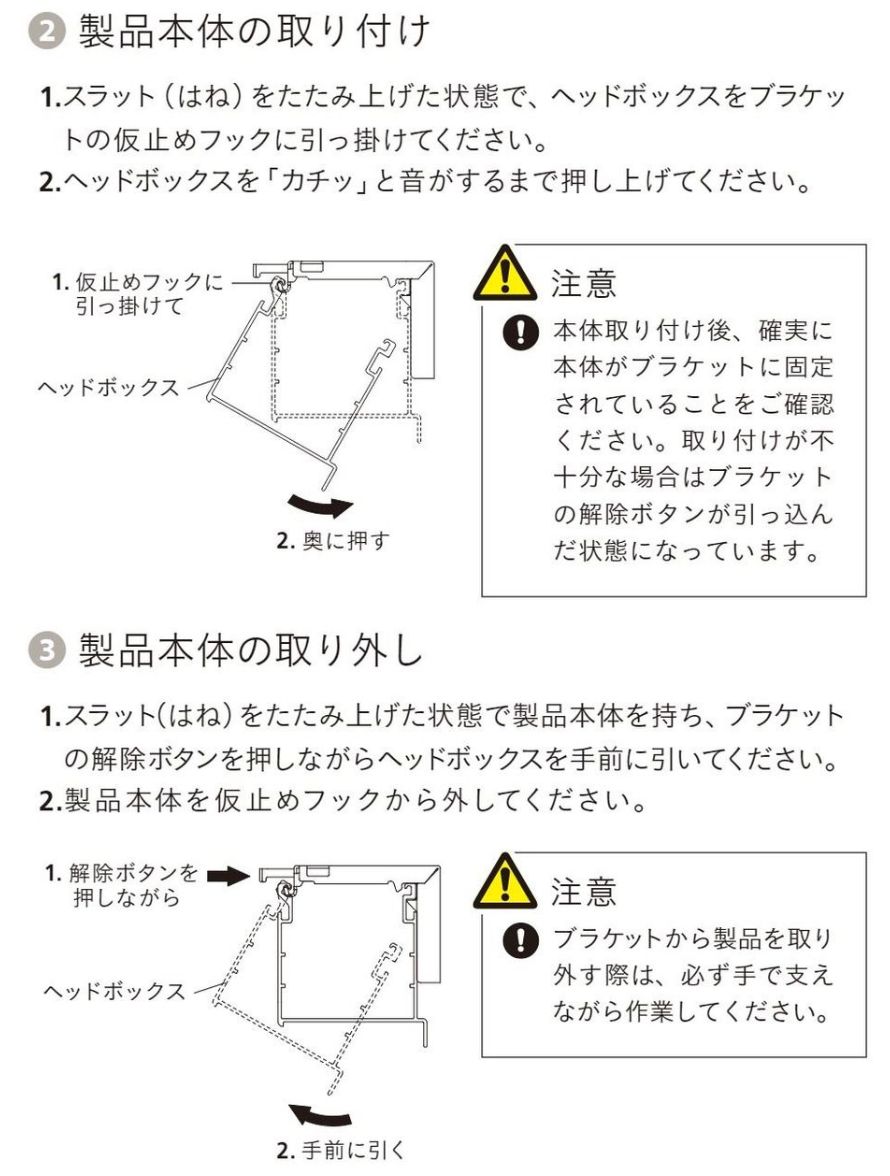 ❷ 製品本体の取り付け

1.スラット（はね）をたたみ上げた状態で、ヘッドボックスをブラケットの仮止めフックに引っ掛けてください。
2.ヘッドボックスを「カチッ」と音がするまで押し上げてください。

1. 仮止めフックに引っ掛けて

ヘッドボックス

2. 奥に押す

注意

本体取り付け後、確実に本体がブラケットに固定されていることをご確認ください。取り付けが不十分な場合はブラケットの解除ボタンが引っ込んだ状態になっています。

❸ 製品本体の取り外し

1.スラット(はね)をたたみ上げた状態で製品本体を持ち、ブラケットの解除ボタンを押しながらヘッドボックスを手前に引いてください。
2.製品本体を仮止めフックから外してください。

1. 解除ボタンを押しながら

ヘッドボックス

2. 手前に引く

注意

ブラケットから製品を取り外す際は、必ず手で支えながら作業してください。