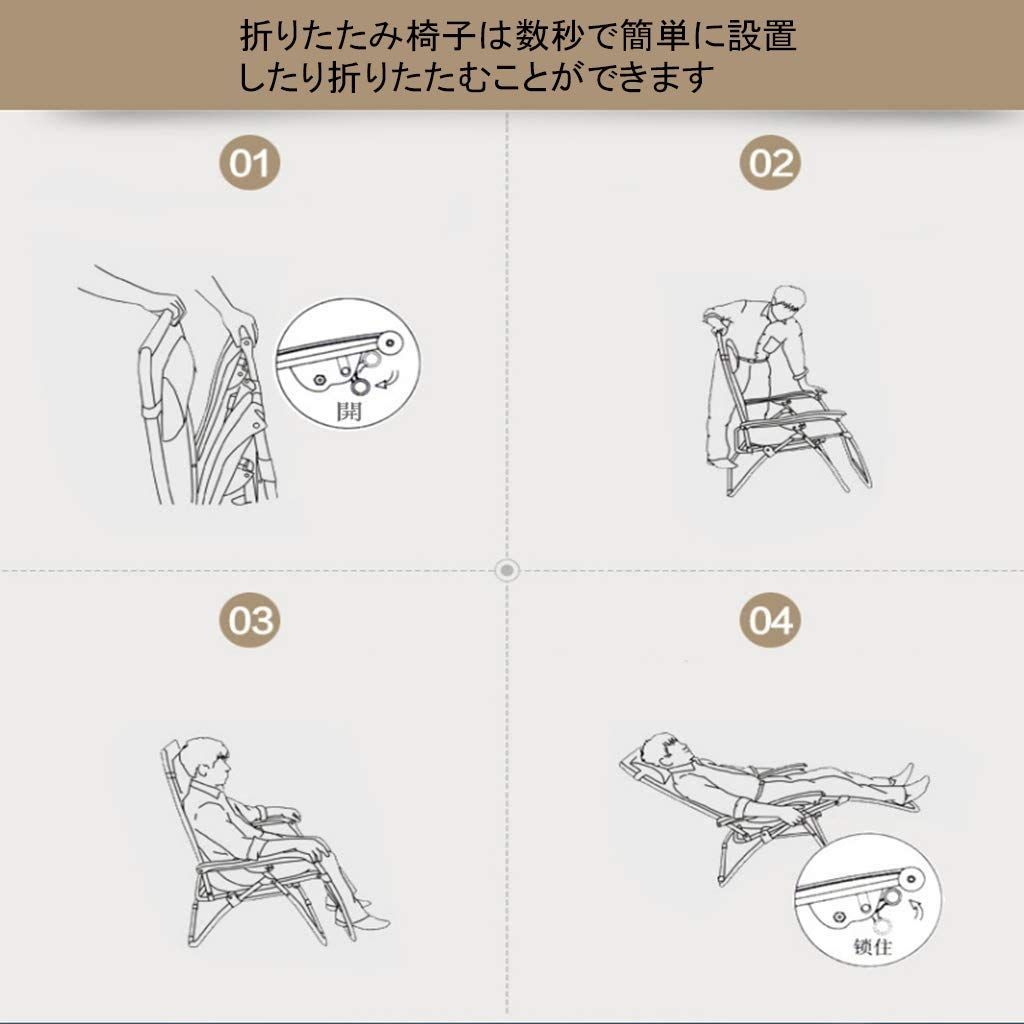 折りたたみ椅子は数秒で簡単に設置したり折りたたむことができます

01

開

02

03

04

锁住