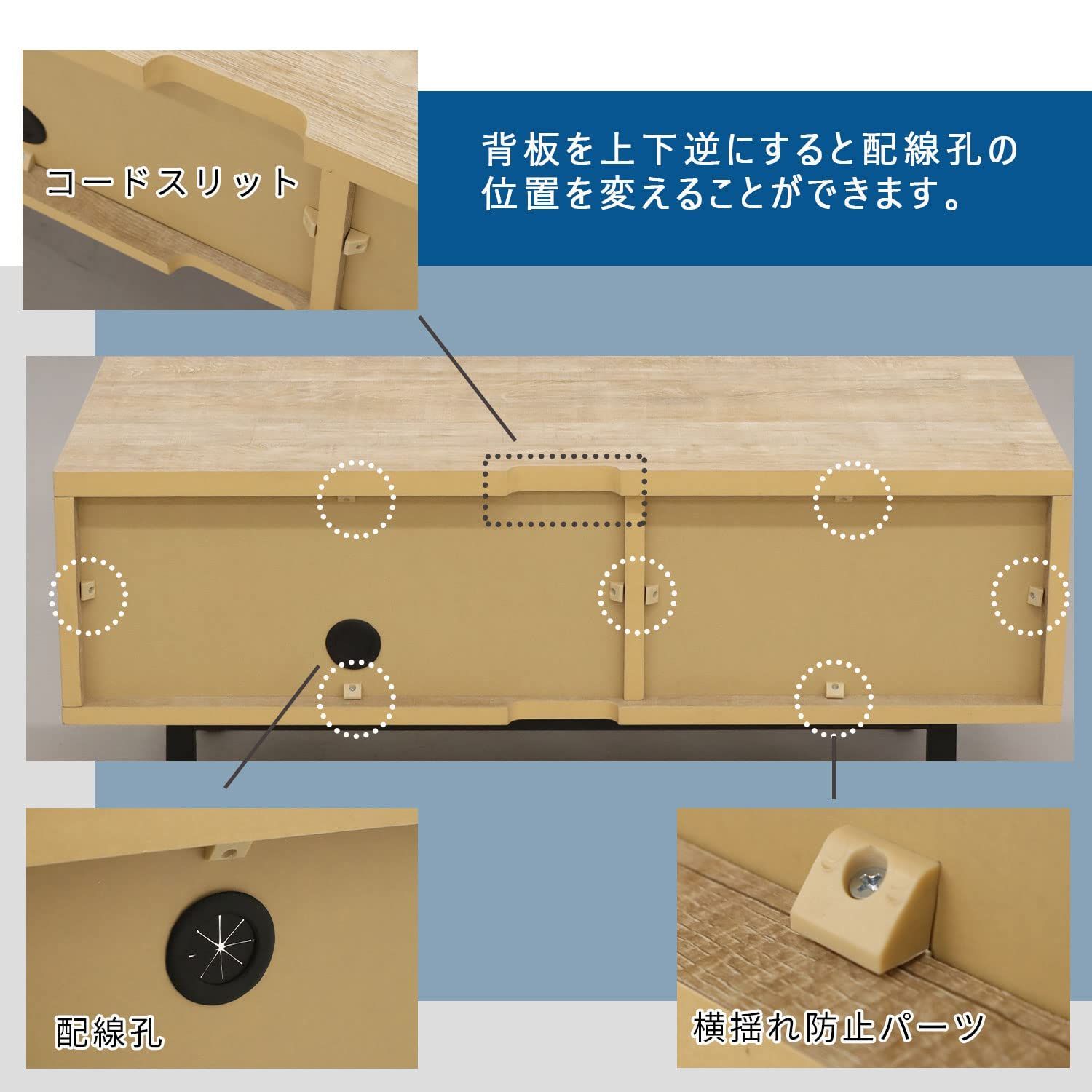 コードスリット

背板を上下逆にすると配線孔の位置を変えることができます。

配線孔

横揺れ防止パーツ