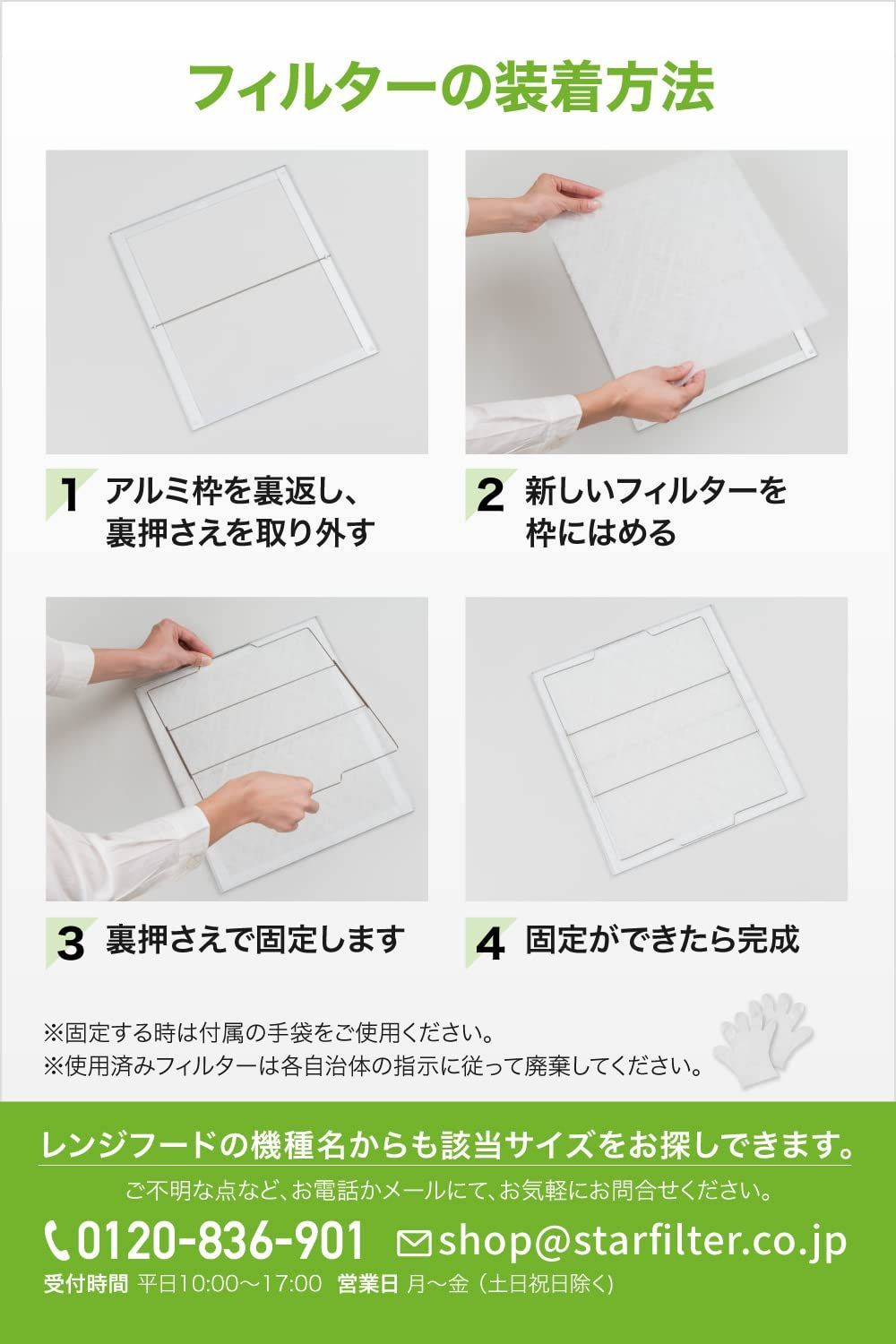 フィルターの装着方法

1 アルミ枠を裏返し、裏押さえを取り外す

2 新しいフィルターを枠にはめる

3 裏押さえで固定します

4 固定ができたら完成

※固定する時は付属の手袋をご使用ください。
※使用済みフィルターは各自治体の指示に従って廃棄してください。

レンジフードの機種名からも該当サイズをお探しできます。

ご不明な点など、お電話かメールにて、お気軽にお問合せください。

0120-836-901 shop@starfilter.co.jp

受付時間 平日10:00～17:00 営業日 月～金（土日祝日除く）