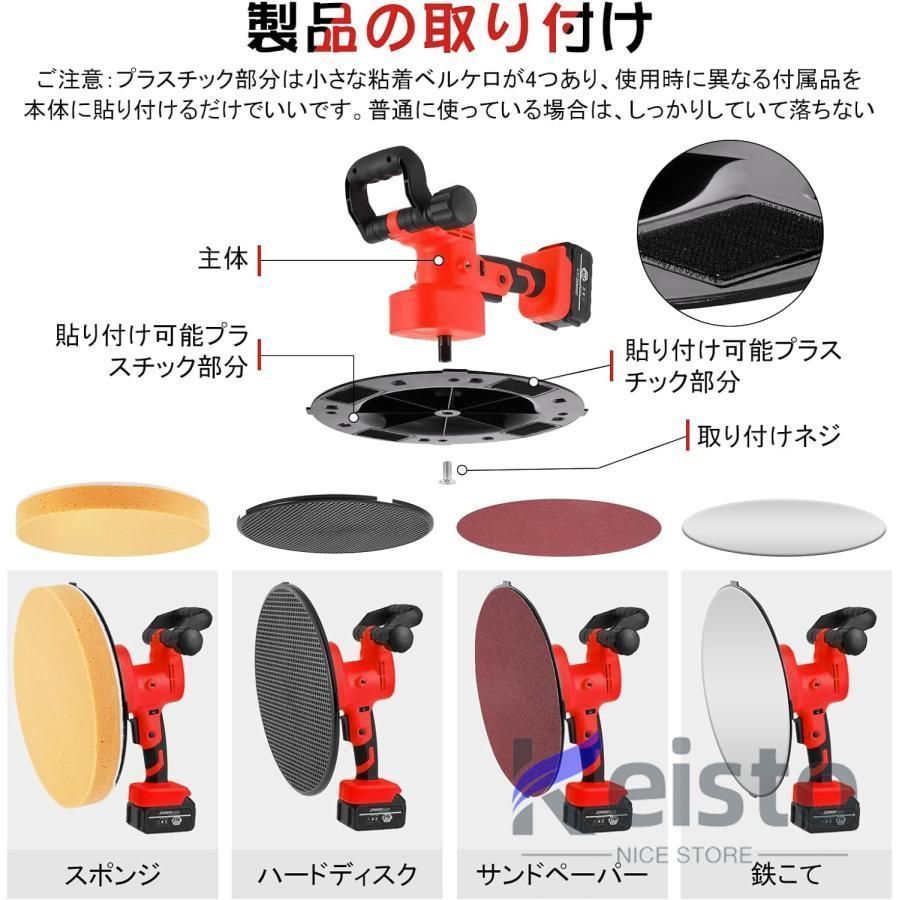 製品の取り付け

ご注意：プラスチック部分は小さな粘着ベルケロが4つあり、使用時に異なる付属品を本体に貼り付けるだけでいいです。普通に使っている場合は、しっかりしていて落ちない

主体

貼り付け可能プラスチック部分

貼り付け可能プラスチック部分

取り付けネジ

Neisto
NICE STORE

スポンジ

ハードディスク

サンドペーパー

鉄こて