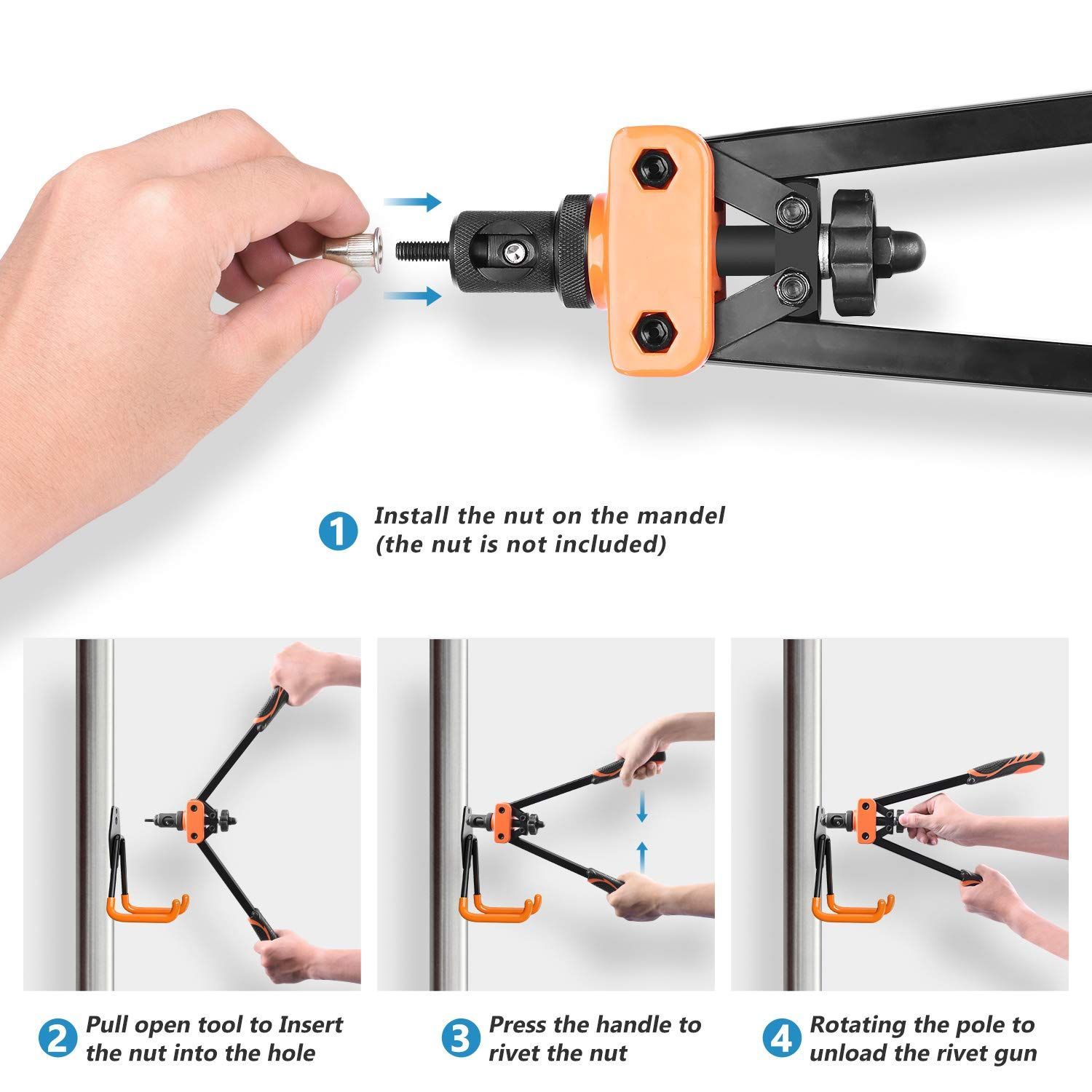 1 Install the nut on the mandel (the nut is not included)

2 Pull open tool to Insert the nut into the hole

3 Press the handle to rivet the nut

4 Rotating the pole to unload the rivet gun