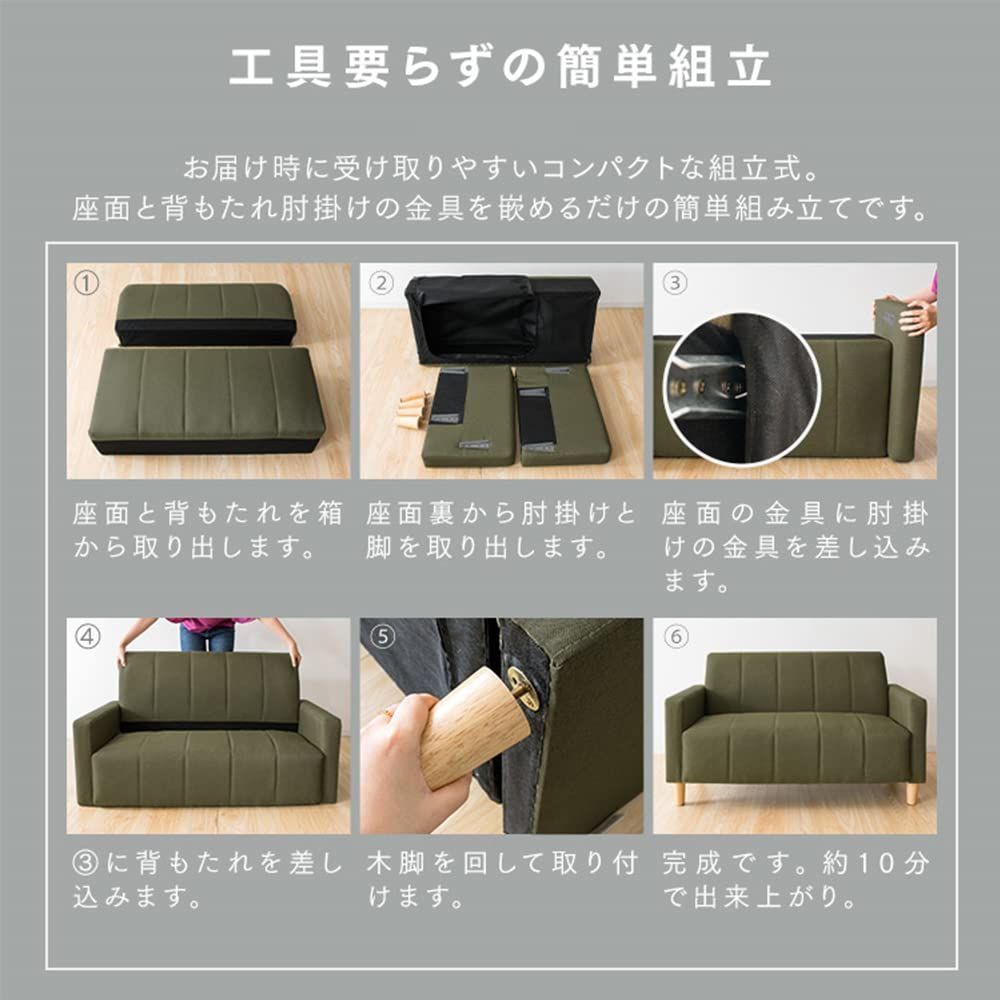 工具要らずの簡単組立

お届け時に受け取りやすいコンパクトな組立式。
座面と背もたれ肘掛けの金具を嵌めるだけの簡単組み立てです。

①

座面と背もたれを箱から取り出します。

②

座面裏から肘掛けと脚を取り出します。

③

座面の金具に肘掛けの金具を差し込みます。

④

③に背もたれを差し込みます。

⑤

木脚を回して取り付けます。

⑥

完成です。約10分で出来上がり。