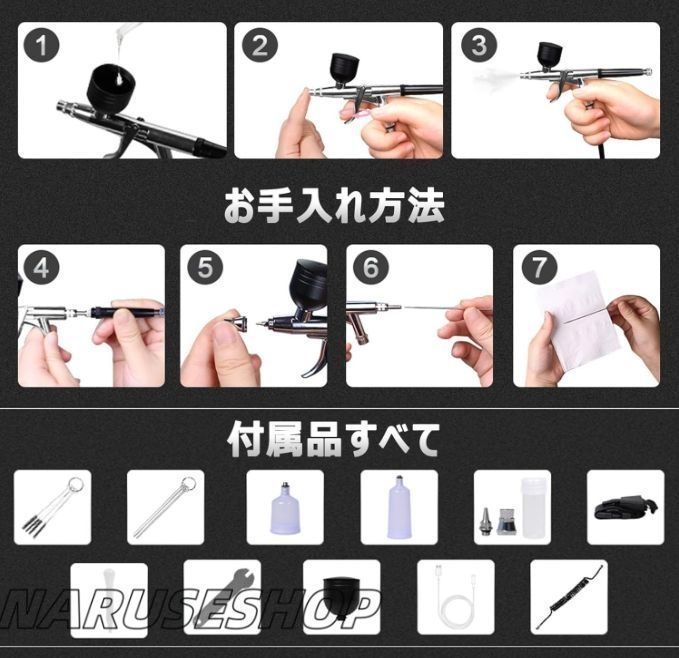 1

2

3

お手入れ方法

4

5

6

7

付属品すべて

NARUSESHOP