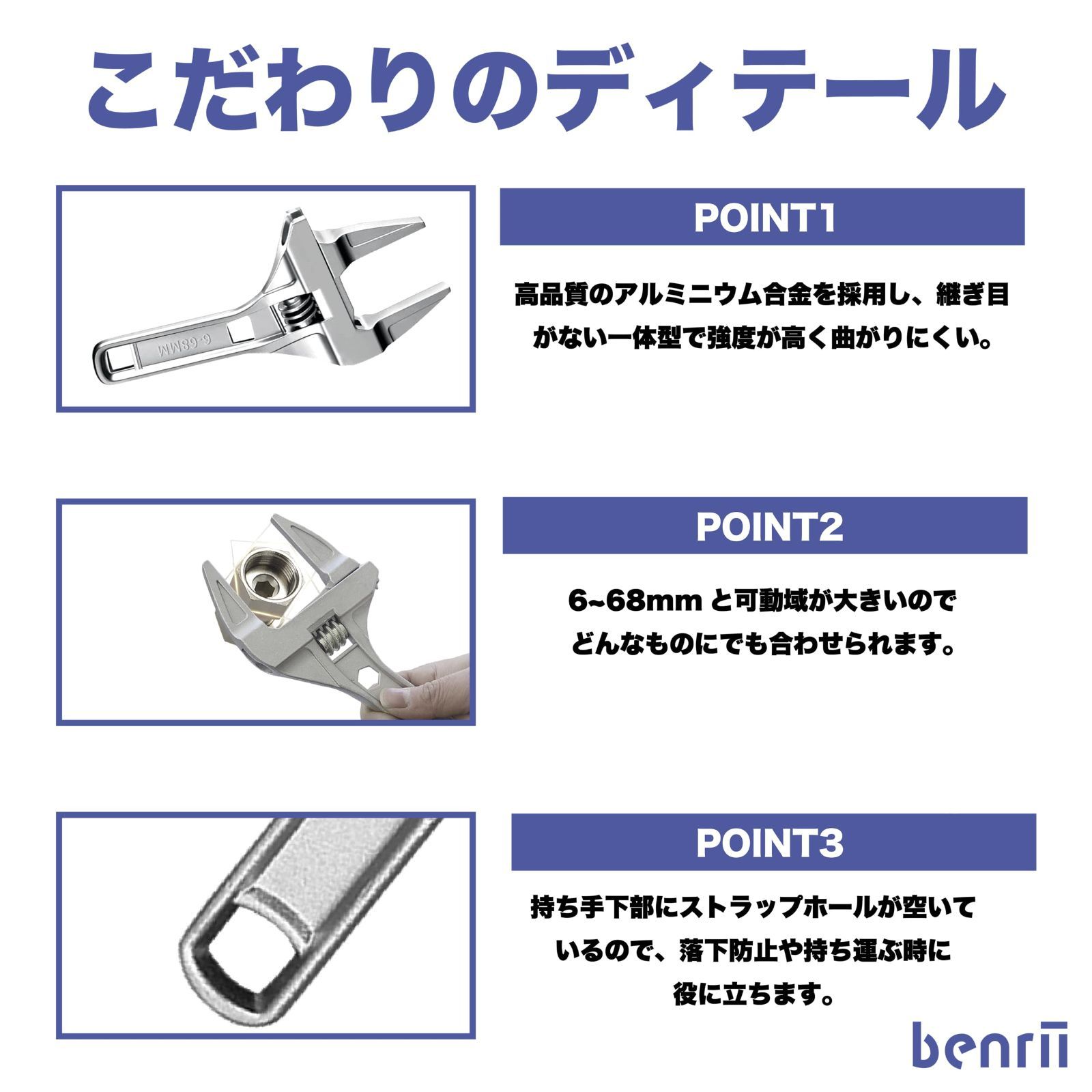 こだわりのディテール

6-68MM

POINT1

高品質のアルミニウム合金を採用し、継ぎ目がない一体型で強度が高く曲がりにくい。

POINT2

6~68mm と可動域が大きいのでどんなものにでも合わせられます。

POINT3

持ち手下部にストラップホールが空いているので、落下防止や持ち運ぶ時に役に立ちます。

benrii