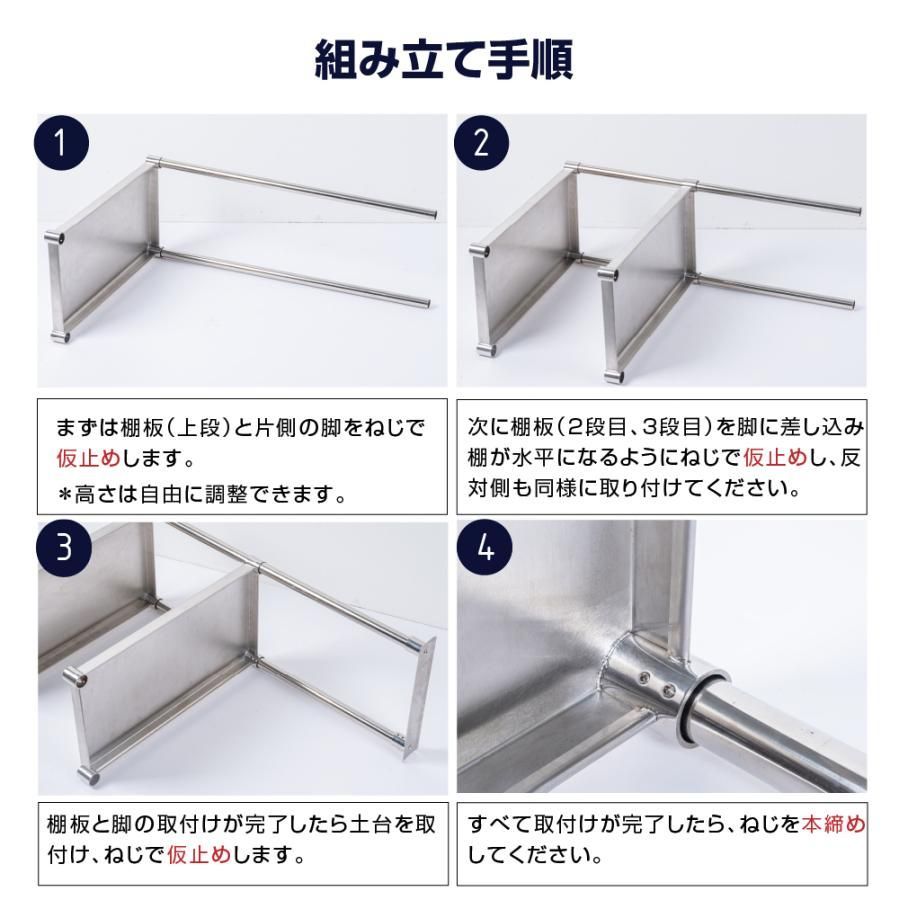 組み立て手順

1

まずは棚板（上段）と片側の脚をねじで仮止めします。
＊高さは自由に調整できます。

2

次に棚板（2段目、3段目）を脚に差し込み棚が水平になるようにねじで仮止めし、反対側も同様に取り付けてください。

3

棚板と脚の取付けが完了したら土台を取付け、ねじで仮止めします。

4

すべて取付けが完了したら、ねじを本締めしてください。