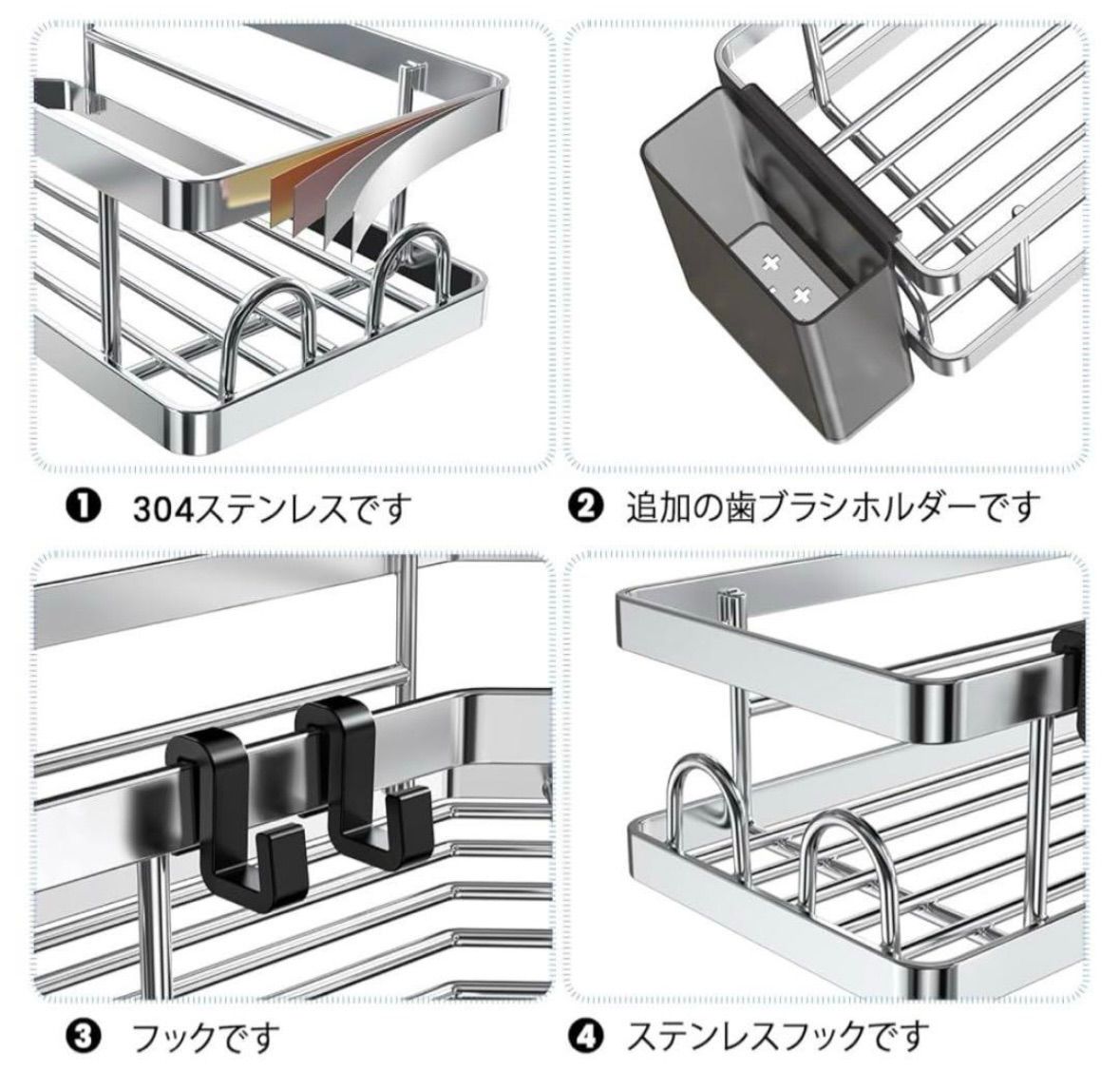 ❶ 304ステンレスです

❷ 追加の歯ブラシホルダーです

❸ フックです

❹ ステンレスフックです