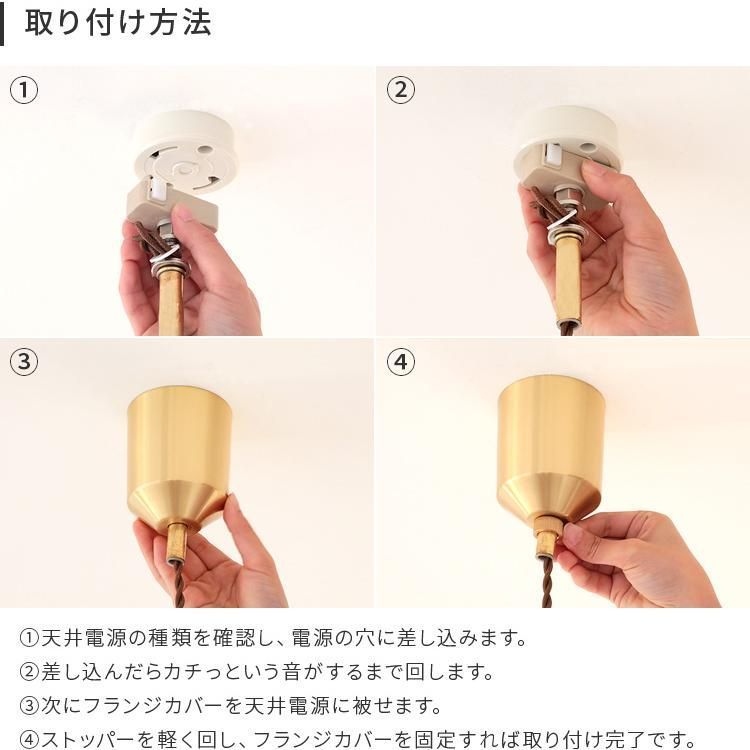 取り付け方法

①

②

③

④

①天井電源の種類を確認し、電源の穴に差し込みます。
②差し込んだらカチっという音がするまで回します。
③次にフランジカバーを天井電源に被せます。
④ストッパーを軽く回し、フランジカバーを固定すれば取り付け完了です。