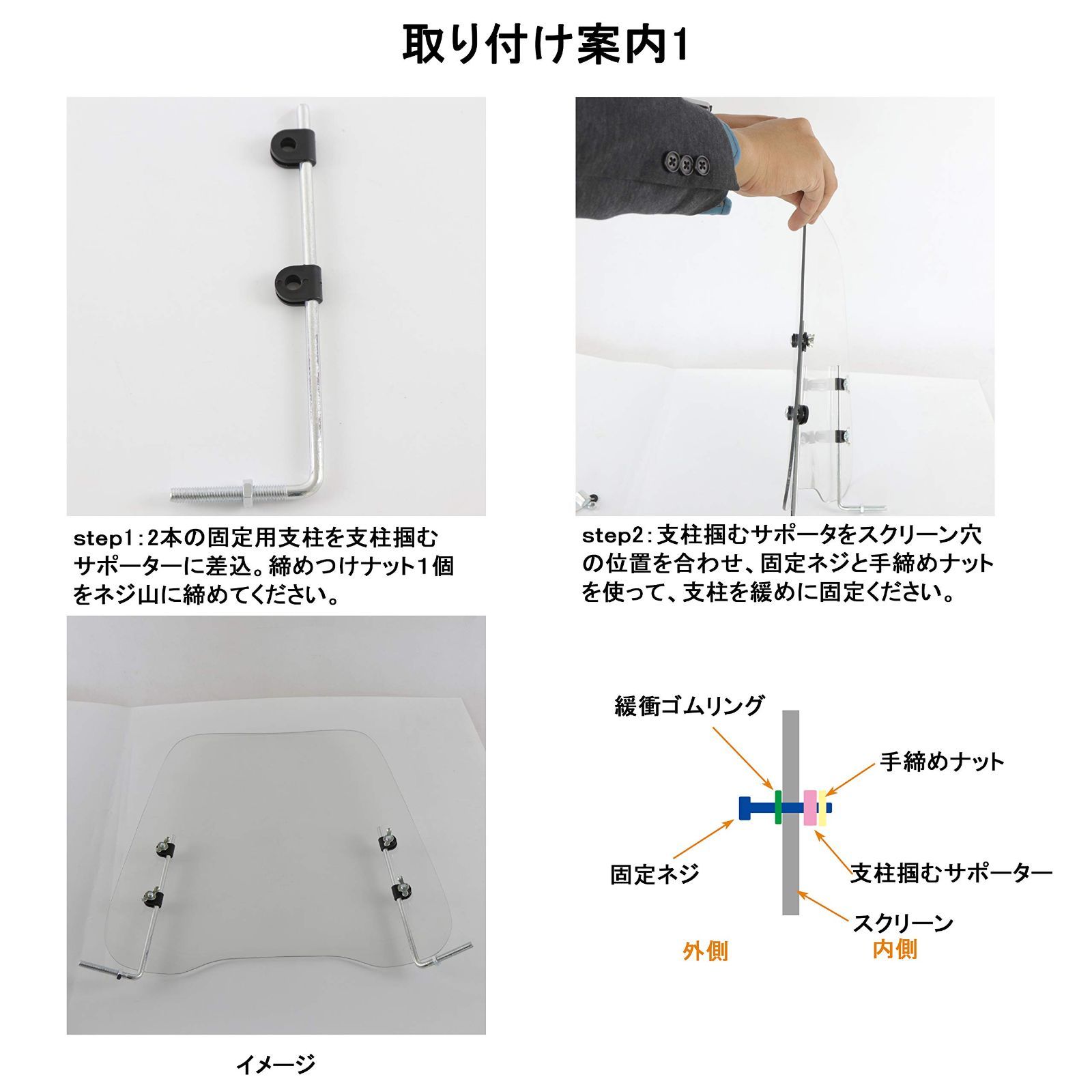 取り付け案内1

step1：2本の固定用支柱を支柱掴むサポーターに差込。締めつけナット1個をネジ山に締めてください。

step2：支柱掴むサポータをスクリーン穴の位置を合わせ、固定ネジと手締めナットを使って、支柱を緩めに固定ください。

イメージ

緩衝ゴムリング

手締めナット

固定ネジ

支柱掴むサポーター

スクリーン

外側

内側