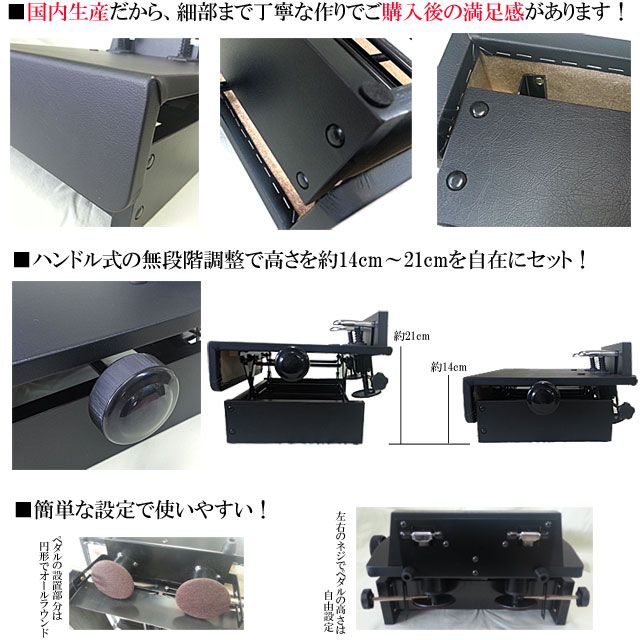 ■国内生産だから、細部まで丁寧な作りでご購入後の満足感があります！

■ハンドル式の無段階調整で高さを約14cm～21cmを自在にセット！

約21cm

約14cm

■簡単な設定で使いやすい！

ペダルの設置部分は円形でオールラウンド

左右のネジでペダルの高さは自由設定