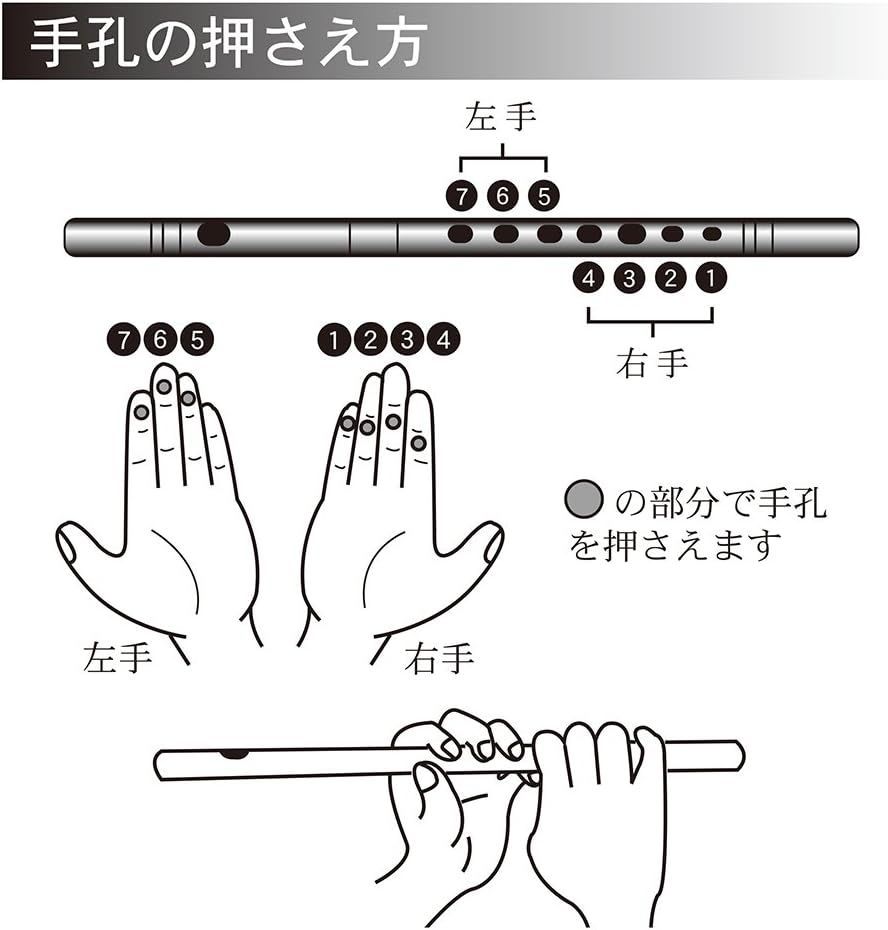 手孔の押さえ方

左手

7 6 5

4 3 2 1

右手

7 6 5

1 2 3 4

の部分で手孔を押さえます

左手

右手