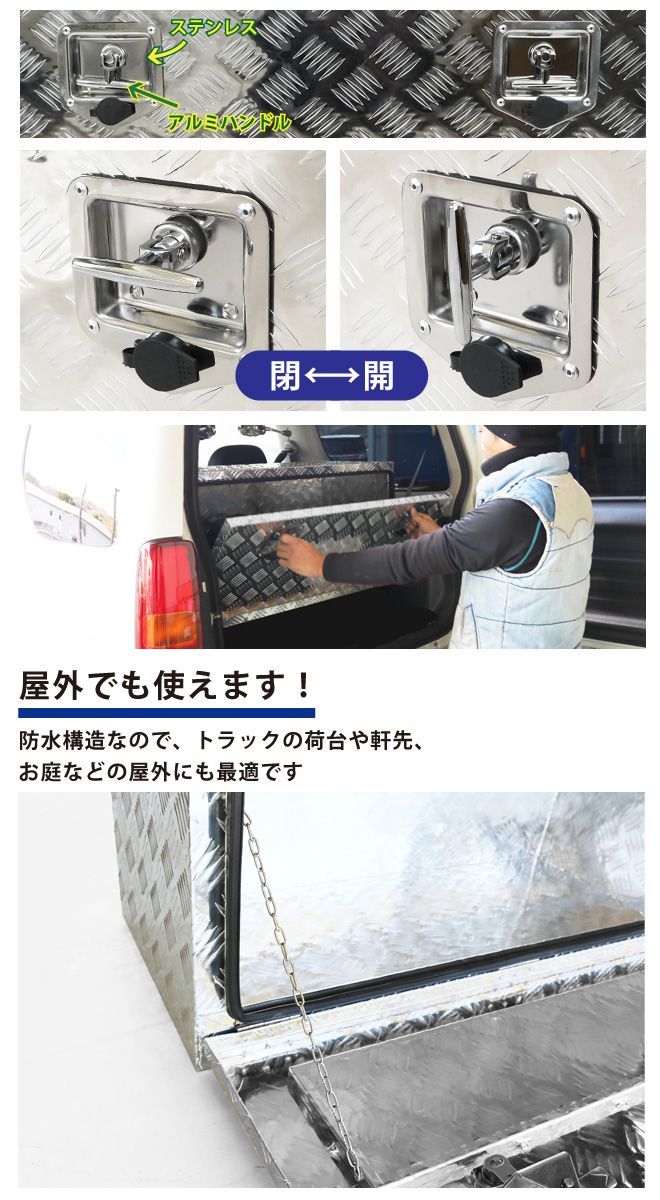 ステンレス
アルミハンドル

閉⟷開

屋外でも使えます！

防水構造なので、トラックの荷台や軒先、お庭などの屋外にも最適です