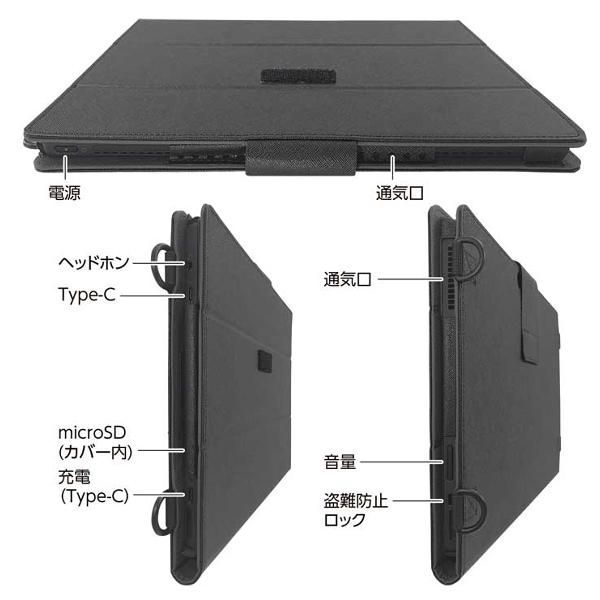 電源

通気口

ヘッドホン

Type-C

microSD
(カバー内)

充電
(Type-C)

通気口

音量

盗難防止
ロック