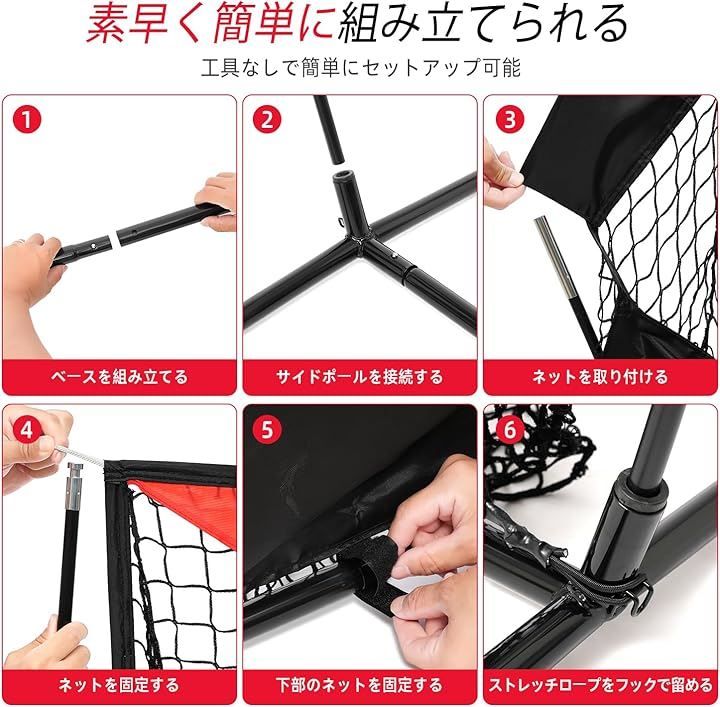 素早く簡単に組み立てられる

工具なしで簡単にセットアップ可能

1
ベースを組み立てる

2
サイドポールを接続する

3
ネットを取り付ける

4
ネットを固定する

5
下部のネットを固定する

6
ストレッチロープをフックで留める