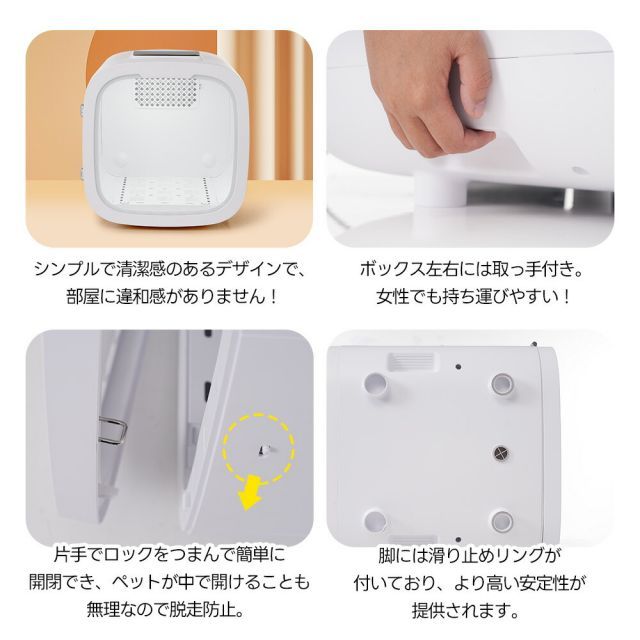 シンプルで清潔感のあるデザインで、部屋に違和感がありません！

ボックス左右には取っ手付き。女性でも持ち運びやすい！

片手でロックをつまんで簡単に開閉でき、ペットが中で開けることも無理なので脱走防止。

脚には滑り止めリングが付いており、より高い安定性が提供されます。