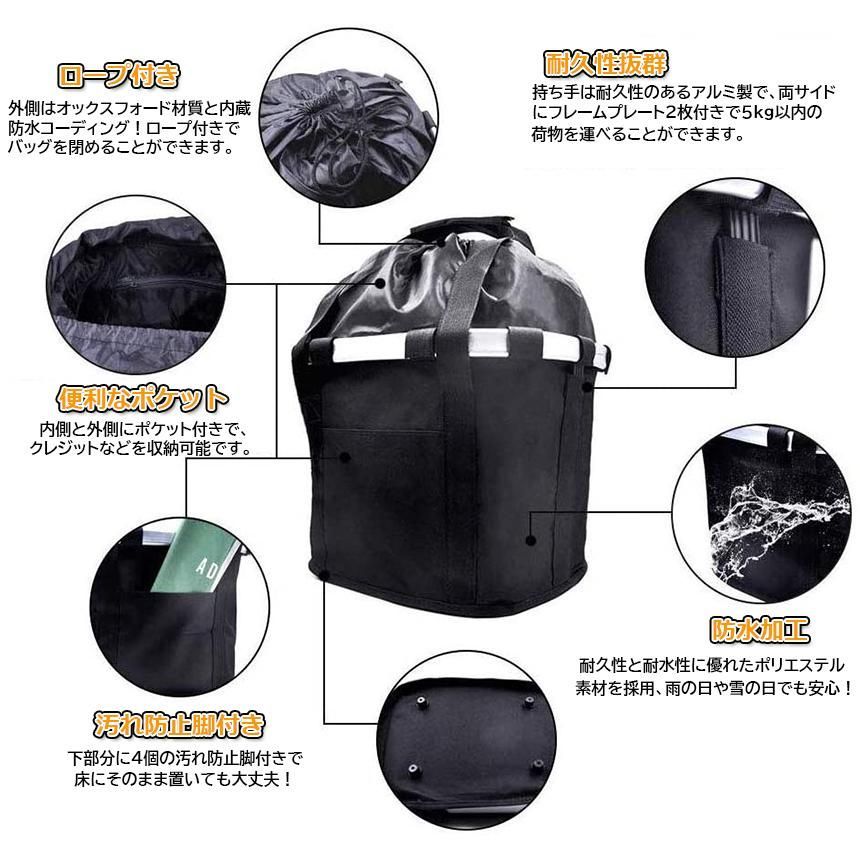 ロープ付き

外側はオックスフォード材質と内蔵防水コーディング！ロープ付きでバッグを閉めることができます。

耐久性抜群

持ち手は耐久性のあるアルミ製で、両サイドにフレームプレート2枚付きで5kg以内の荷物を運べることができます。

便利なポケット

内側と外側にポケット付きで、クレジットなどを収納可能です。

AD

防水加工

耐久性と耐水性に優れたポリエステル素材を採用、雨の日や雪の日でも安心！

汚れ防止脚付き

下部分に4個の汚れ防止脚付きで床にそのまま置いても大丈夫！