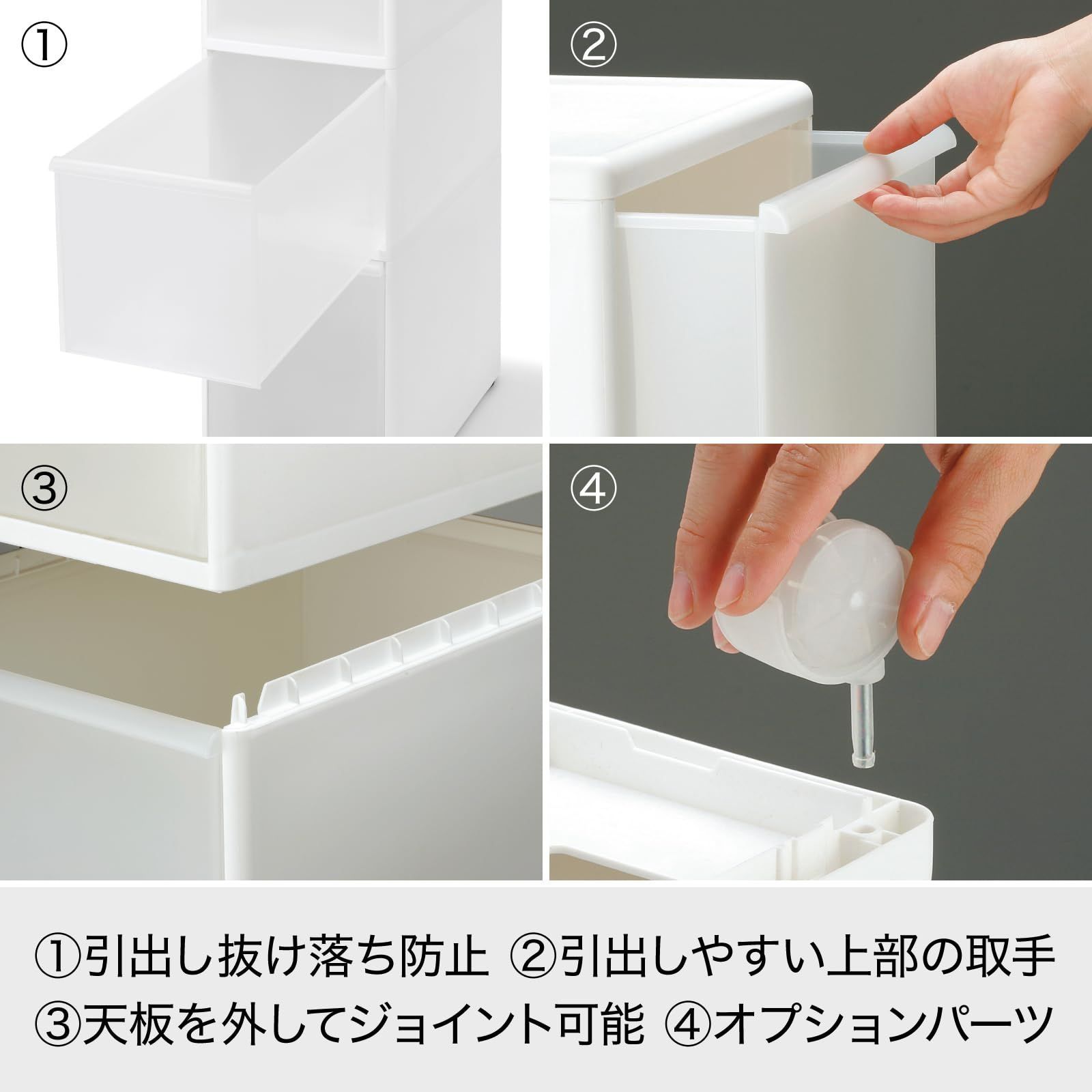 ①

②

③

④

①引出し抜け落ち防止 ②引出しやすい上部の取手
③天板を外してジョイント可能 ④オプションパーツ