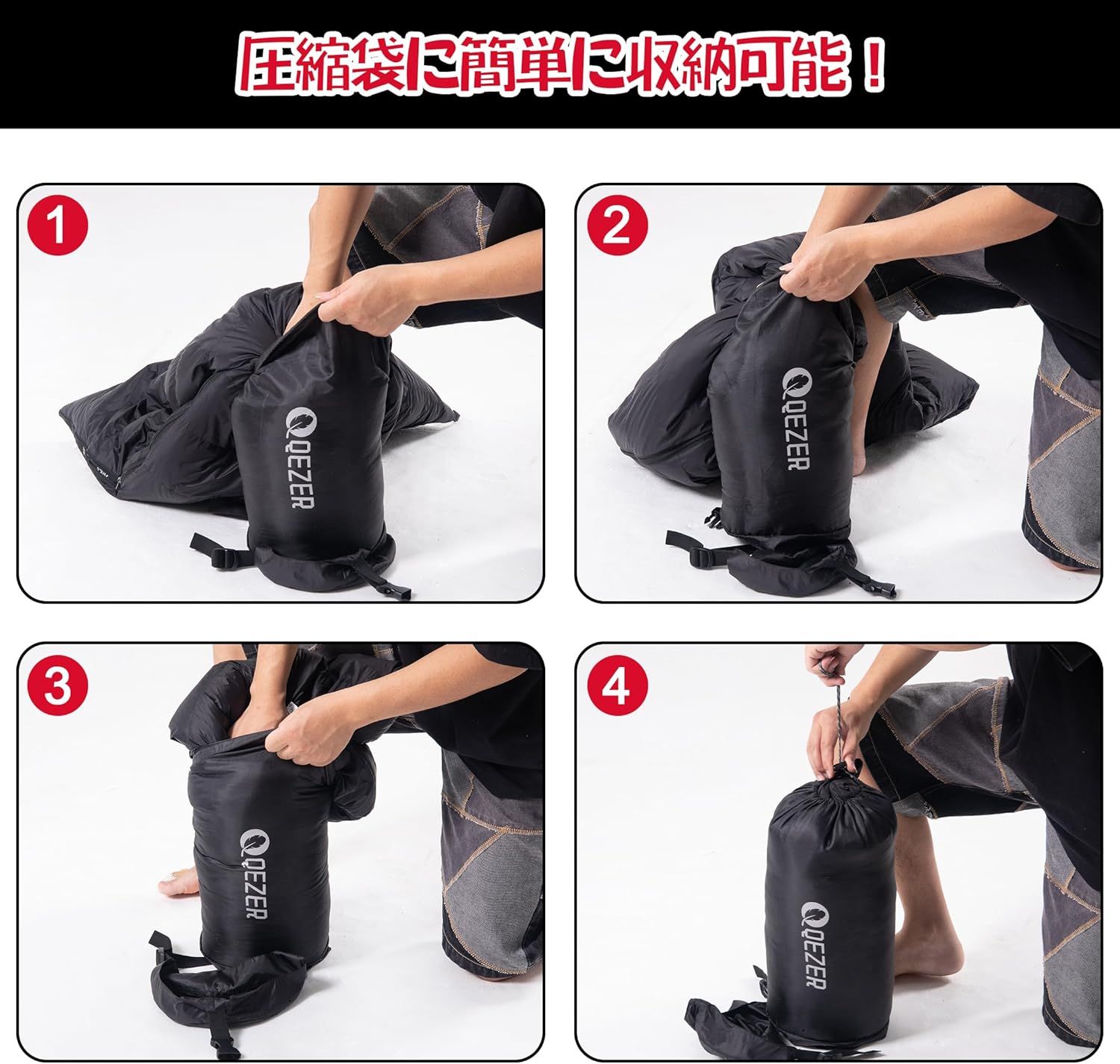 圧縮袋に簡単に収納可能！

1

QEZER

2

QEZER

3

QEZER

4

QEZER