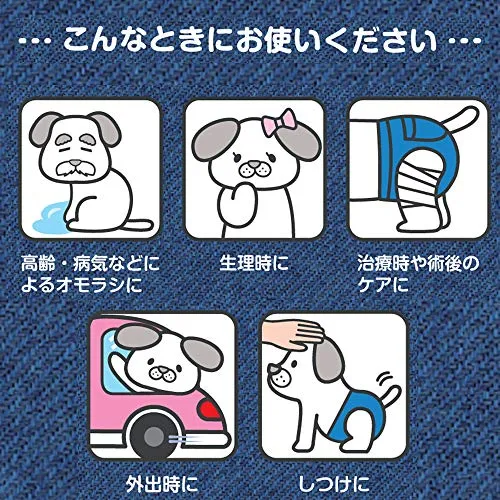 ・・・ こんなときにお使いください ・・・

高齢・病気などによるオモラシに

生理時に

治療時や術後のケアに

外出時に

しつけに