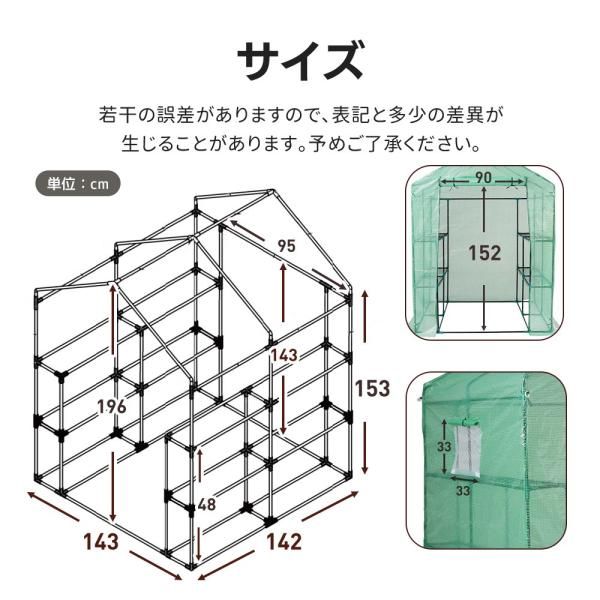 サイズ

若干の誤差がありますので、表記と多少の差異が生じることがあります。予めご了承ください。

単位：cm

95

143

196

153

48

143

142

90

152

33

33