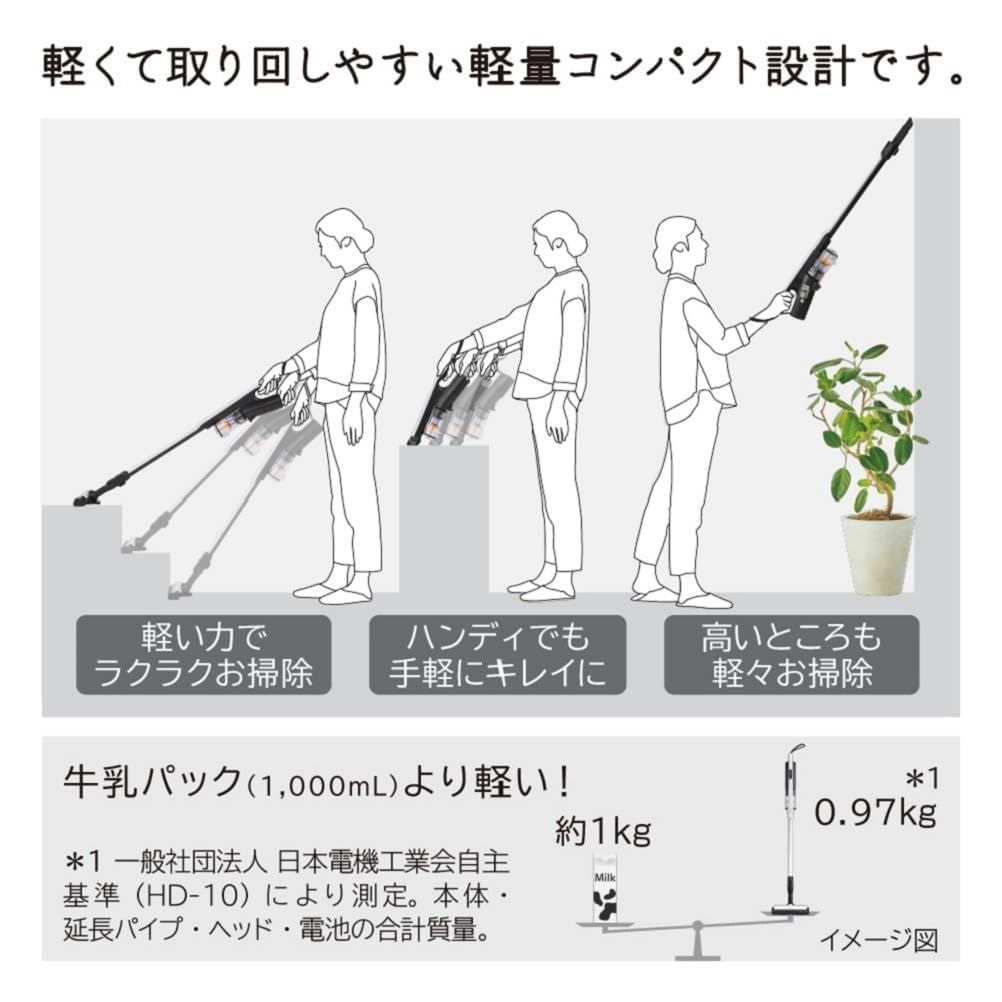 軽くて取り回しやすい軽量コンパクト設計です。

軽い力で
ラクラクお掃除

ハンディでも
手軽にキレイに

高いところも
軽々お掃除

牛乳パック(1,000mL)より軽い！

*1 一般社団法人 日本電機工業会自主基準（HD-10）により測定。本体・延長パイプ・ヘッド・電池の合計質量。

約1kg

Milk

*1
0.97kg

イメージ図