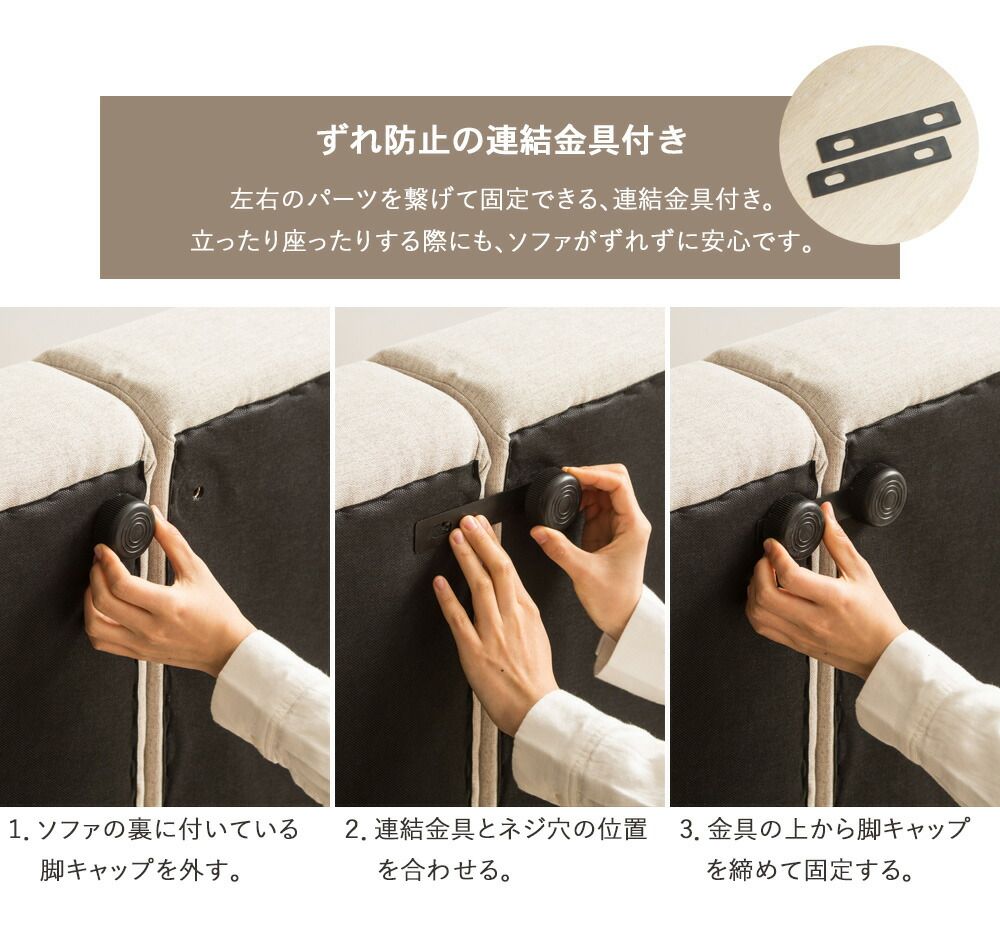 ずれ防止の連結金具付き

左右のパーツを繋げて固定できる、連結金具付き。
立ったり座ったりする際にも、ソファがずれずに安心です。

1. ソファの裏に付いている脚キャップを外す。

2. 連結金具とネジ穴の位置を合わせる。

3. 金具の上から脚キャップを締めて固定する。