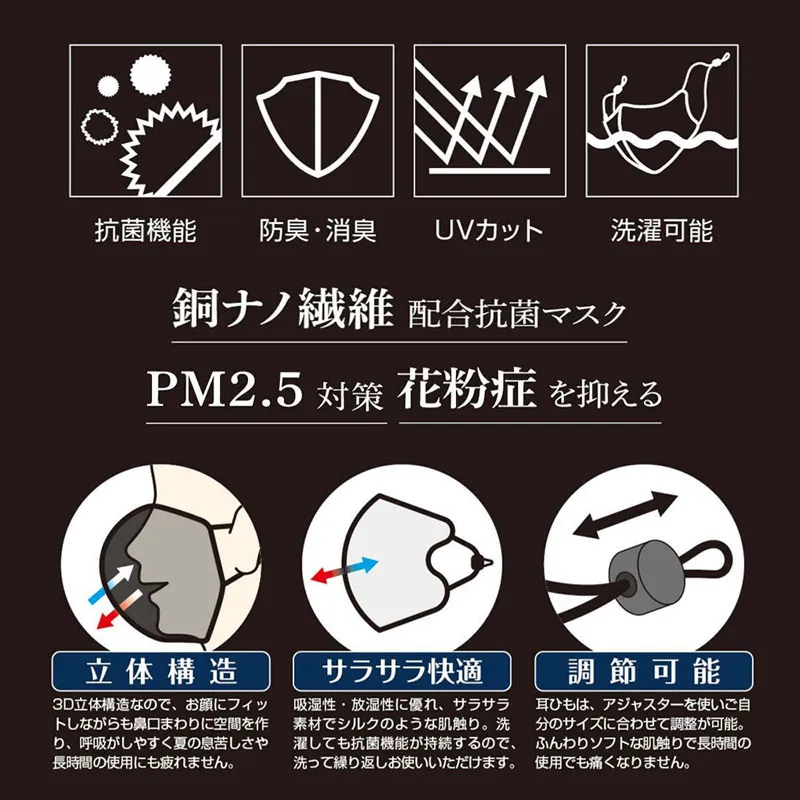 抗菌機能

防臭・消臭

UVカット

洗濯可能

銅ナノ繊維 配合抗菌マスク

PM2.5 対策 花粉症 を抑える

立体構造

3D立体構造なので、お顔にフィットしながらも鼻口まわりに空間を作り、呼吸がしやすく夏の息苦しさや長時間の使用にも疲れません。

サラサラ快適

吸湿性・放湿性に優れ、サラサラ素材でシルクのような肌触り。洗濯しても抗菌機能が持続するので、洗って繰り返しお使いいただけます。

調節可能

耳ひもは、アジャスターを使いご自分のサイズに合わせて調整が可能。ふんわりソフトな肌触りで長時間の使用でも痛くなりません。