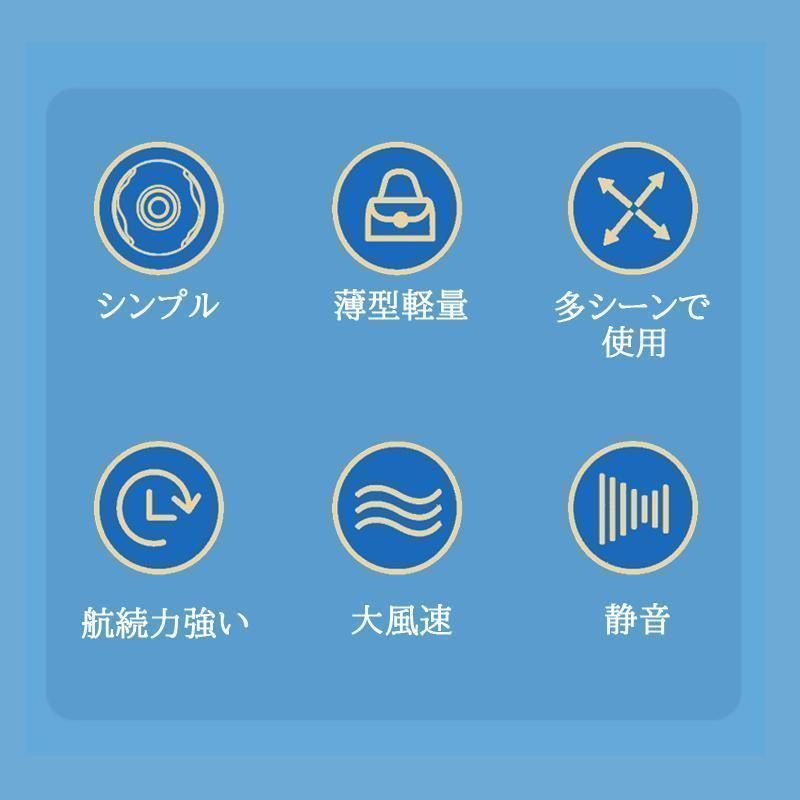 シンプル

薄型軽量

多シーンで
使用

航続力強い

大風速

静音