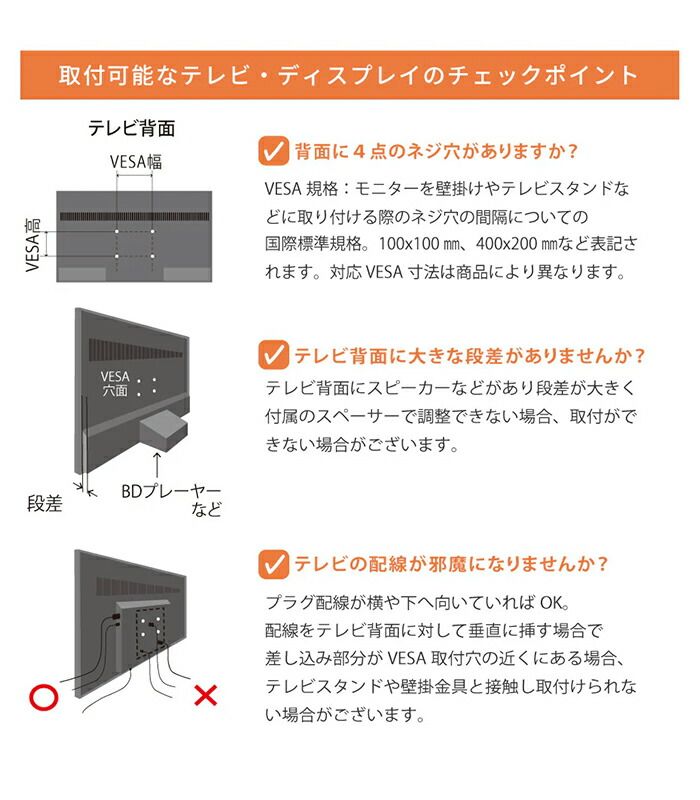 取付可能なテレビ・ディスプレイのチェックポイント

テレビ背面

VESA幅

VESA高

背面に４点のネジ穴がありますか？

VESA 規格：モニターを壁掛けやテレビスタンドなどに取り付ける際のネジ穴の間隔についての国際標準規格。100x100 ㎜、400x200 ㎜など表記されます。対応 VESA 寸法は商品により異なります。

VESA
穴面

段差

BDプレーヤーなど

テレビ背面に大きな段差がありませんか？

テレビ背面にスピーカーなどがあり段差が大きく付属のスペーサーで調整できない場合、取付ができない場合がございます。

○

×

テレビの配線が邪魔になりませんか？

プラグ配線が横や下へ向いていれば OK。
配線をテレビ背面に対して垂直に挿す場合で差し込み部分が VESA 取付穴の近くにある場合、テレビスタンドや壁掛金具と接触し取付けられない場合がございます。