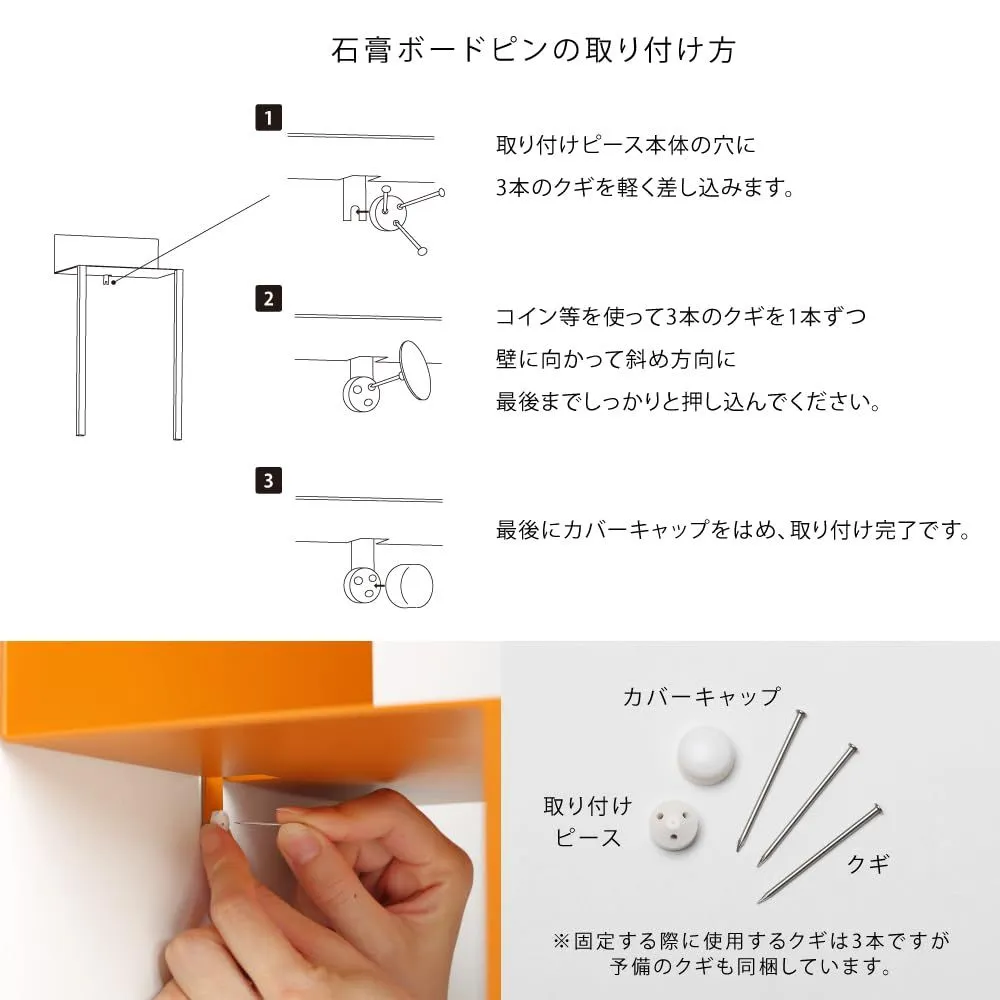 石膏ボードピンの取り付け方

1

取り付けピース本体の穴に
3本のクギを軽く差し込みます。

2

コイン等を使って3本のクギを1本ずつ
壁に向かって斜め方向に
最後までしっかりと押し込んでください。

3

最後にカバーキャップをはめ、取り付け完了です。

カバーキャップ

取り付け
ピース

クギ

※固定する際に使用するクギは3本ですが
予備のクギも同梱しています。